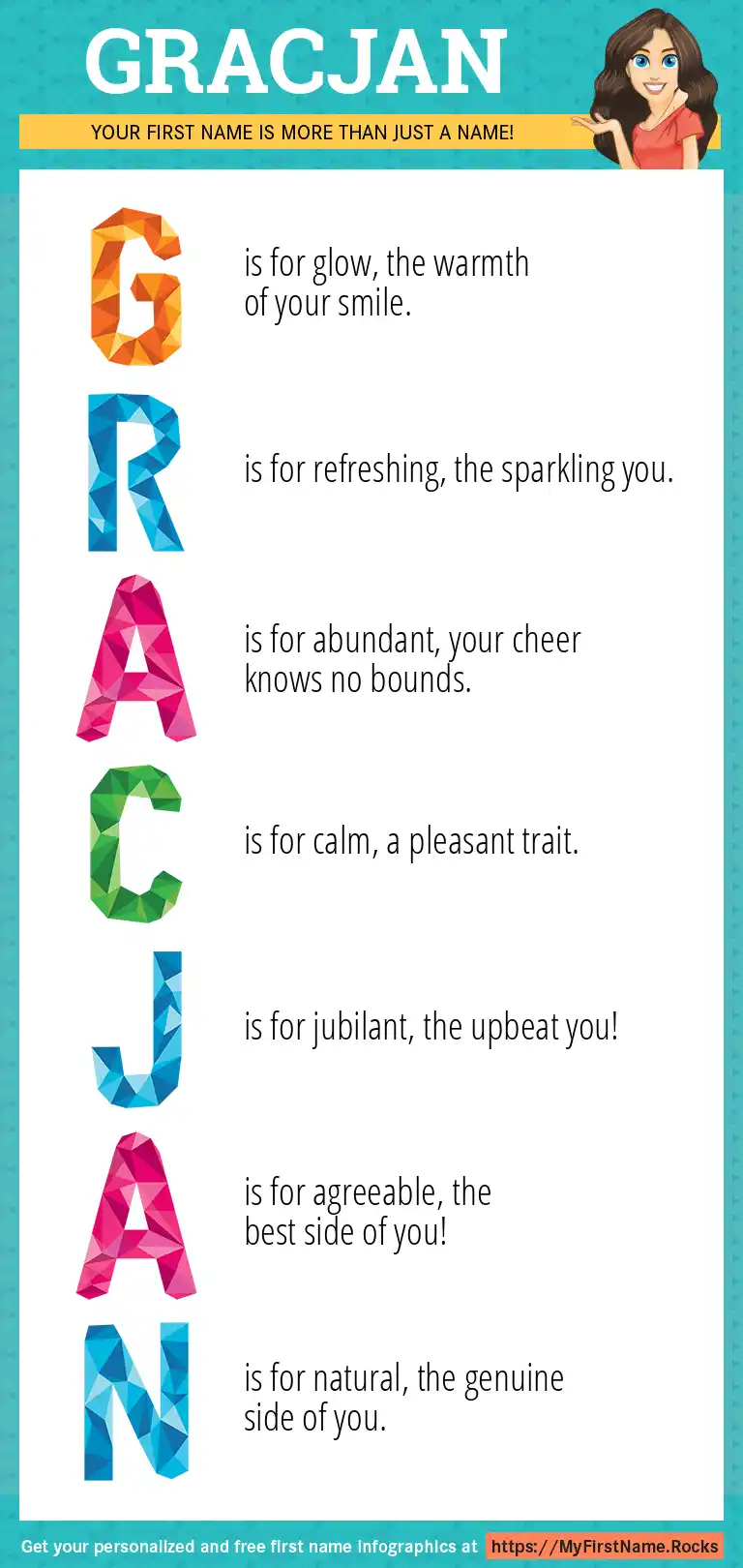 GRACJAN

YOUR FIRST NAME IS MORE THAN JUST A NAME!

G is for glow, the warmth of your smile.

R is for refreshing, the sparkling you.

A is for abundant, your cheer knows no bounds.

C is for calm, a pleasant trait.

J is for jubilant, the upbeat you!

A is for agreeable, the best side of you!

N is for natural, the genuine side of you.

Get your personalized and free first name infographics at https://MyFirstName.Rocks