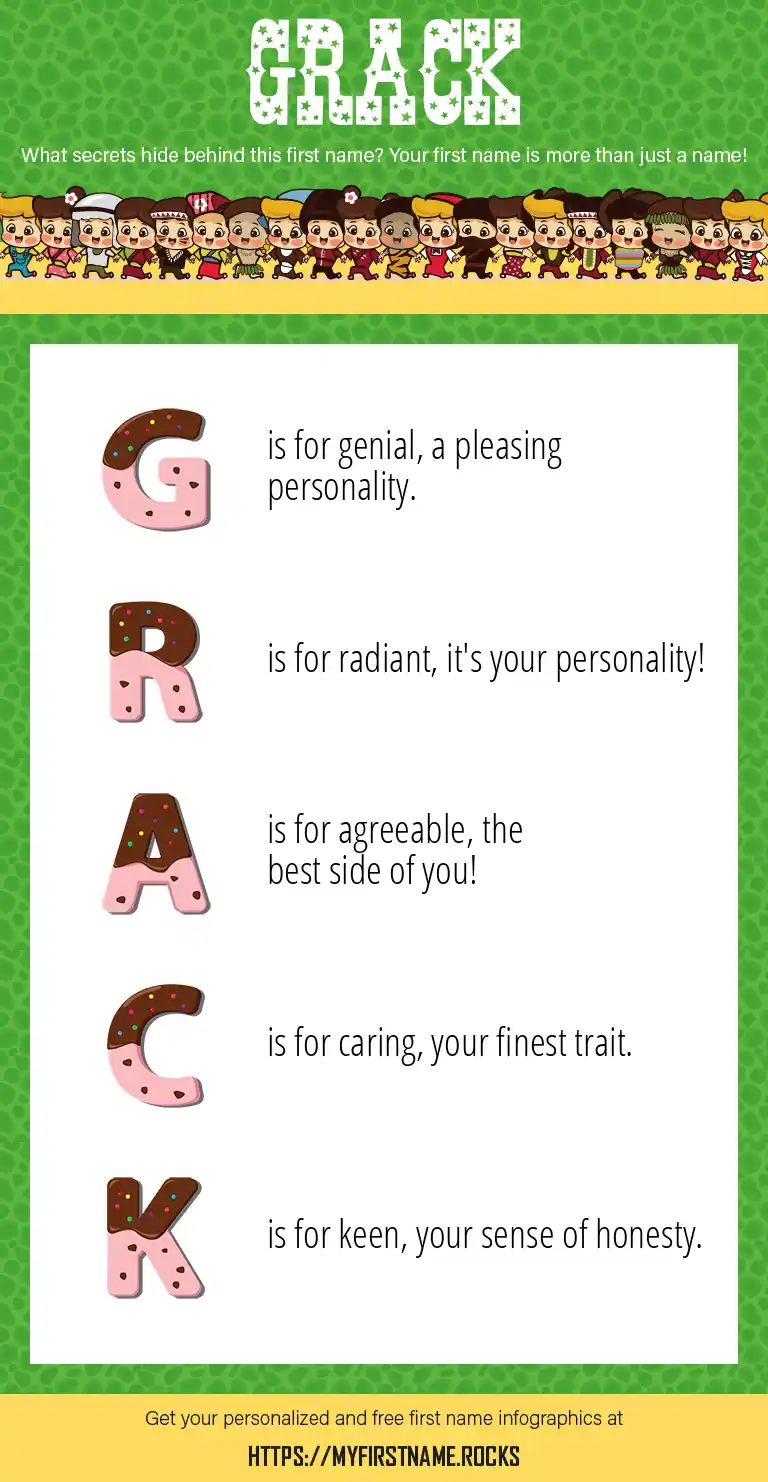 GRACK

What secrets hide behind this first name? Your first name is more than just a name!

G is for genial, a pleasing personality.

R is for radiant, it's your personality!

A is for agreeable, the best side of you!

C is for caring, your finest trait.

K is for keen, your sense of honesty.

Get your personalized and free first name infographics at

HTTPS://MYFIRSTNAME.ROCKS