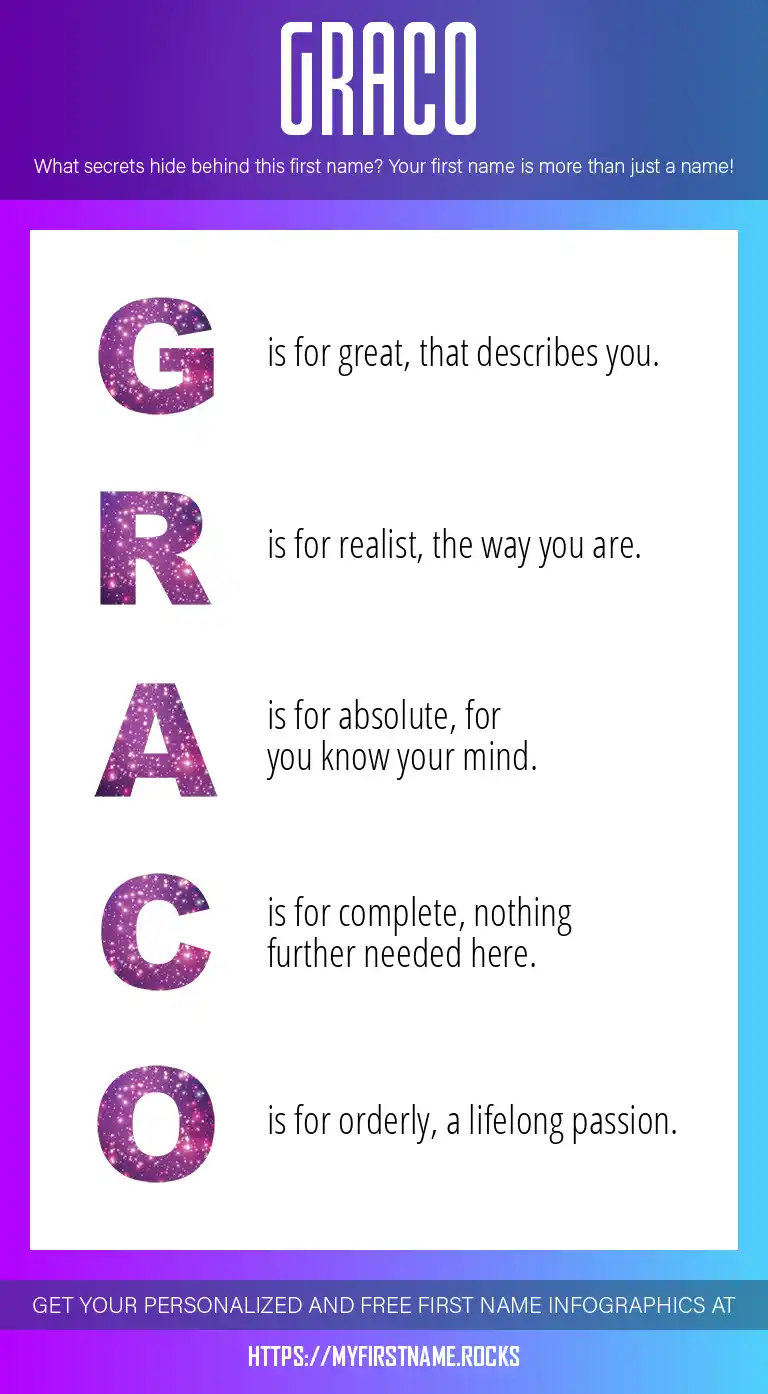 GRACO

What secrets hide behind this first name? Your first name is more than just a name!

G is for great, that describes you.

R is for realist, the way you are.

A is for absolute, for you know your mind.

C is for complete, nothing further needed here.

O is for orderly, a lifelong passion.

GET YOUR PERSONALIZED AND FREE FIRST NAME INFOGRAPHICS AT

HTTPS://MYFIRSTNAME.ROCKS