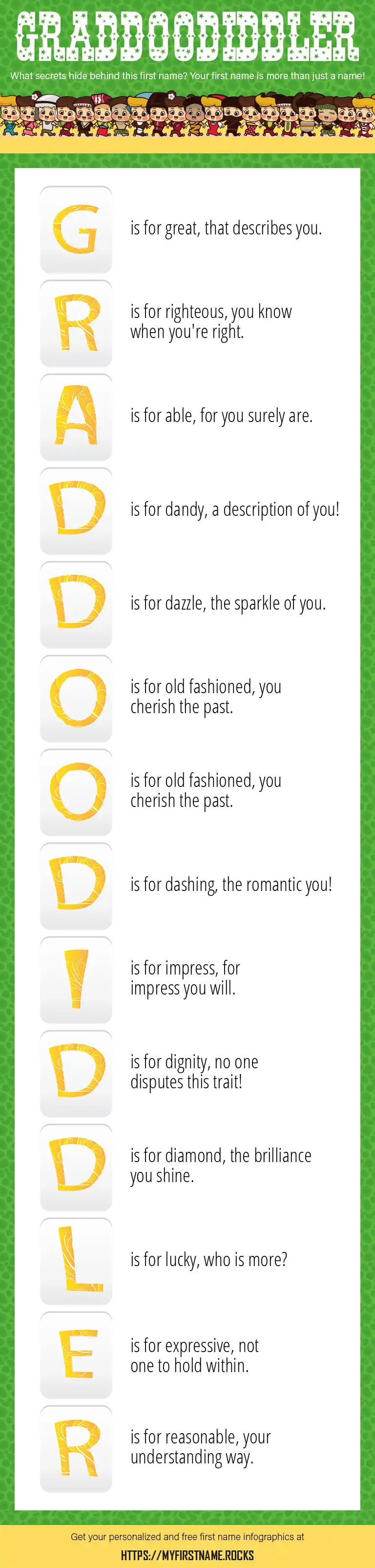 GRADDOODIDDLER

What secrets hide behind this first name? Your first name is more than just a name!

G is for great, that describes you.

R is for righteous, you know when you're right.

A is for able, for you surely are.

D is for dandy, a description of you!

D is for dazzle, the sparkle of you.

O is for old fashioned, you cherish the past.

O is for old fashioned, you cherish the past.

D is for dashing, the romantic you!

I is for impress, for impress you will.

D is for dignity, no one disputes this trait!

D is for diamond, the brilliance you shine.

L is for lucky, who is more?

E is for expressive, not one to hold within.

R is for reasonable, your understanding way.

Get your personalized and free first name infographics at

HTTPS://MYFIRSTNAME.ROCKS