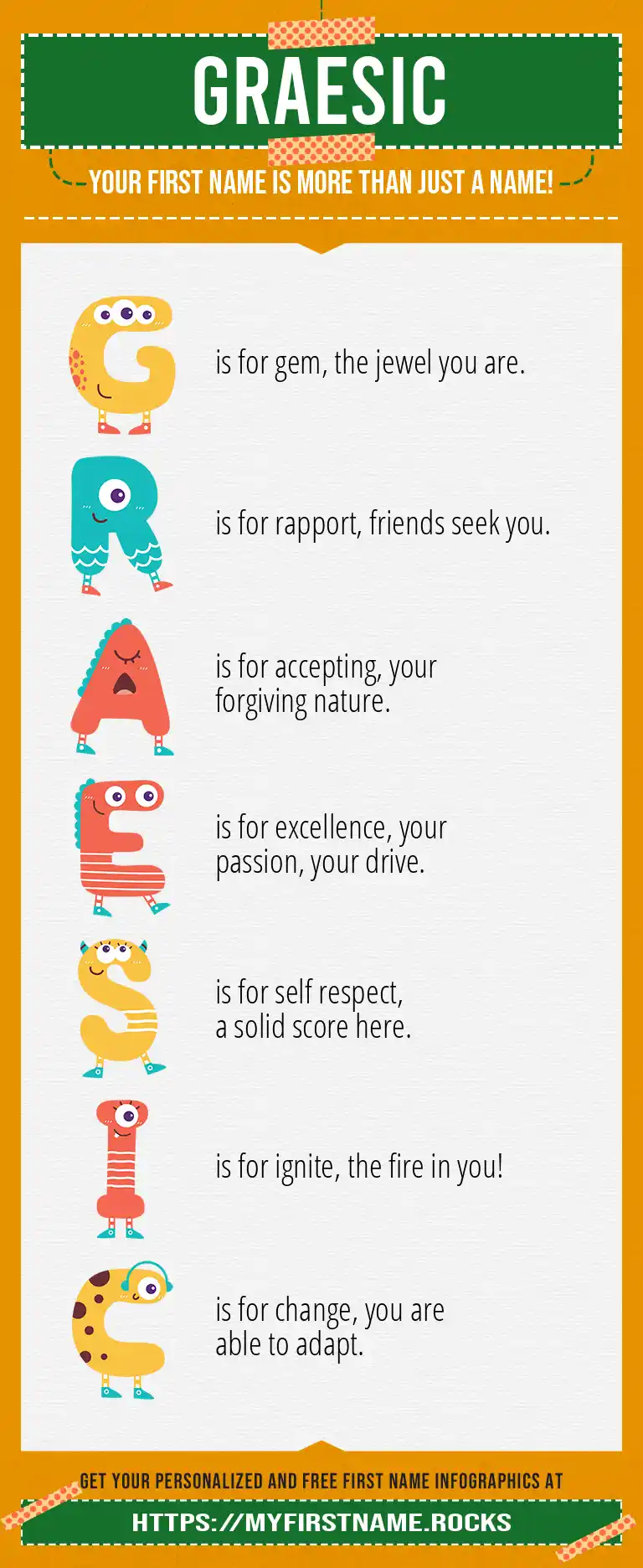 GRAESIC

YOUR FIRST NAME IS MORE THAN JUST A NAME!

G is for gem, the jewel you are.

R is for rapport, friends seek you.

A is for accepting, your forgiving nature.

E is for excellence, your passion, your drive.

S is for self respect, a solid score here.

I is for ignite, the fire in you!

C is for change, you are able to adapt.

GET YOUR PERSONALIZED AND FREE FIRST NAME INFOGRAPHICS AT

HTTPS://MYFIRSTNAME.ROCKS