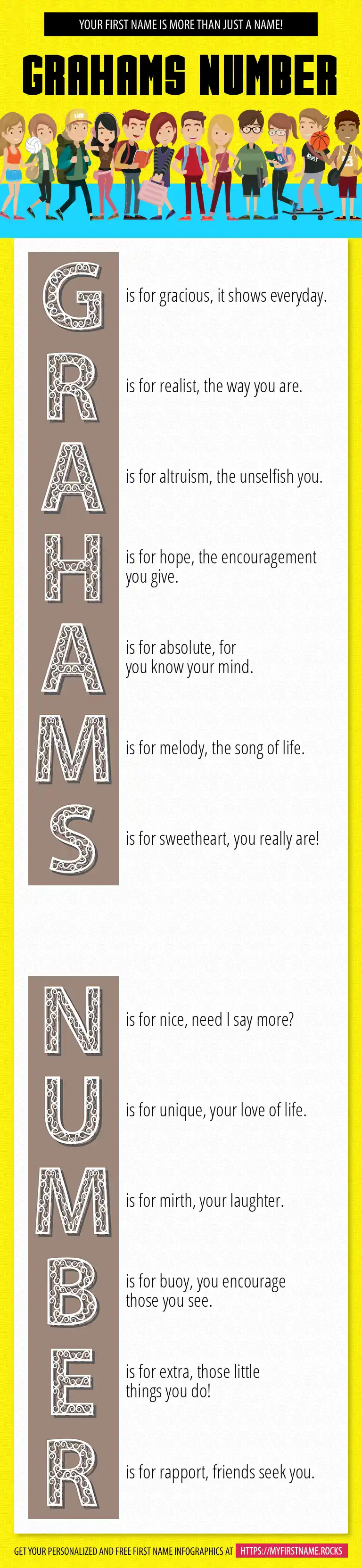 YOUR FIRST NAME IS MORE THAN JUST A NAME!

GRAHAMS NUMBER

G is for gracious, it shows everyday.

R is for realist, the way you are.

A is for altruism, the unselfish you.

H is for hope, the encouragement you give.

A is for absolute, for you know your mind.

M is for melody, the song of life.

S is for sweetheart, you really are!

N is for nice, need I say more?

U is for unique, your love of life.

M is for mirth, your laughter.

B is for buoy, you encourage those you see.

E is for extra, those little things you do!

R is for rapport, friends seek you.

GET YOUR PERSONALIZED AND FREE FIRST NAME INFOGRAPHICS AT HTTPS://MYFIRSTNAME.ROCKS