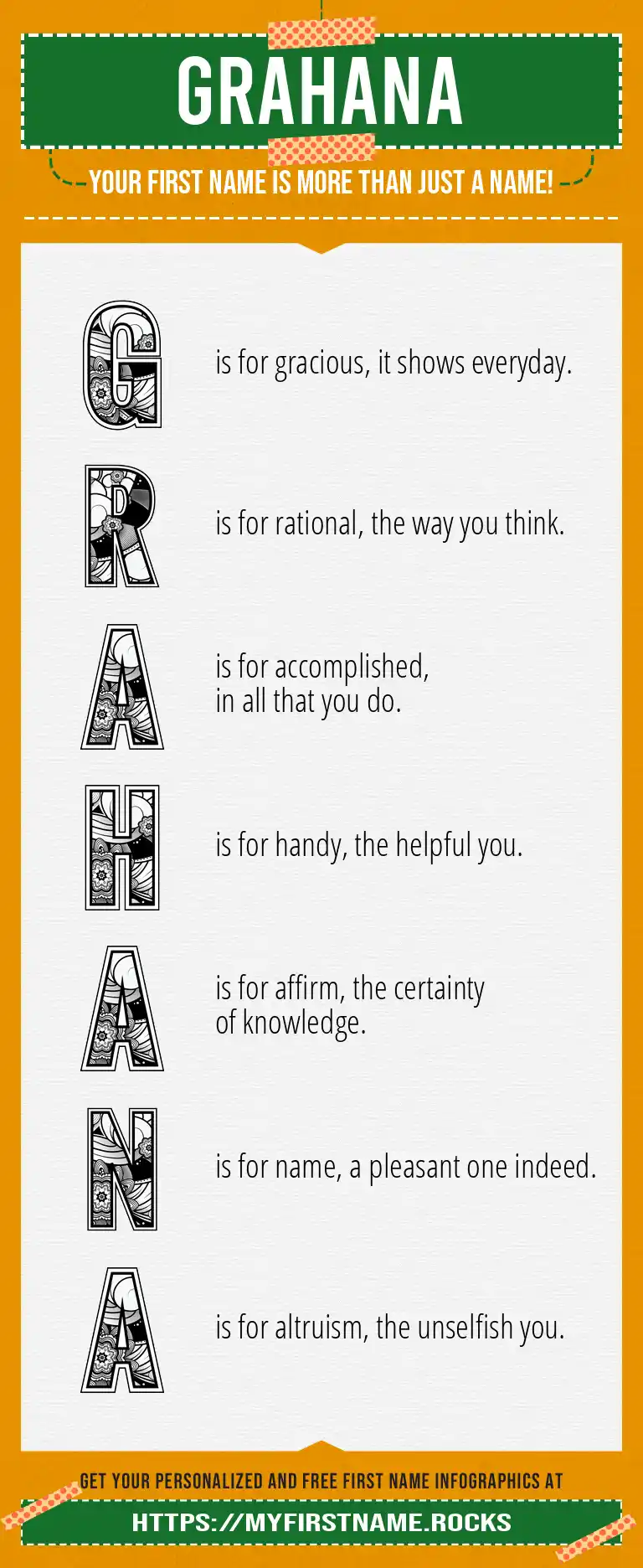 GRAHANA

YOUR FIRST NAME IS MORE THAN JUST A NAME!

G is for gracious, it shows everyday.

R is for rational, the way you think.

A is for accomplished, in all that you do.

H is for handy, the helpful you.

A is for affirm, the certainty of knowledge.

N is for name, a pleasant one indeed.

A is for altruism, the unselfish you.

GET YOUR PERSONALIZED AND FREE FIRST NAME INFOGRAPHICS AT

HTTPS://MYFIRSTNAME.ROCKS