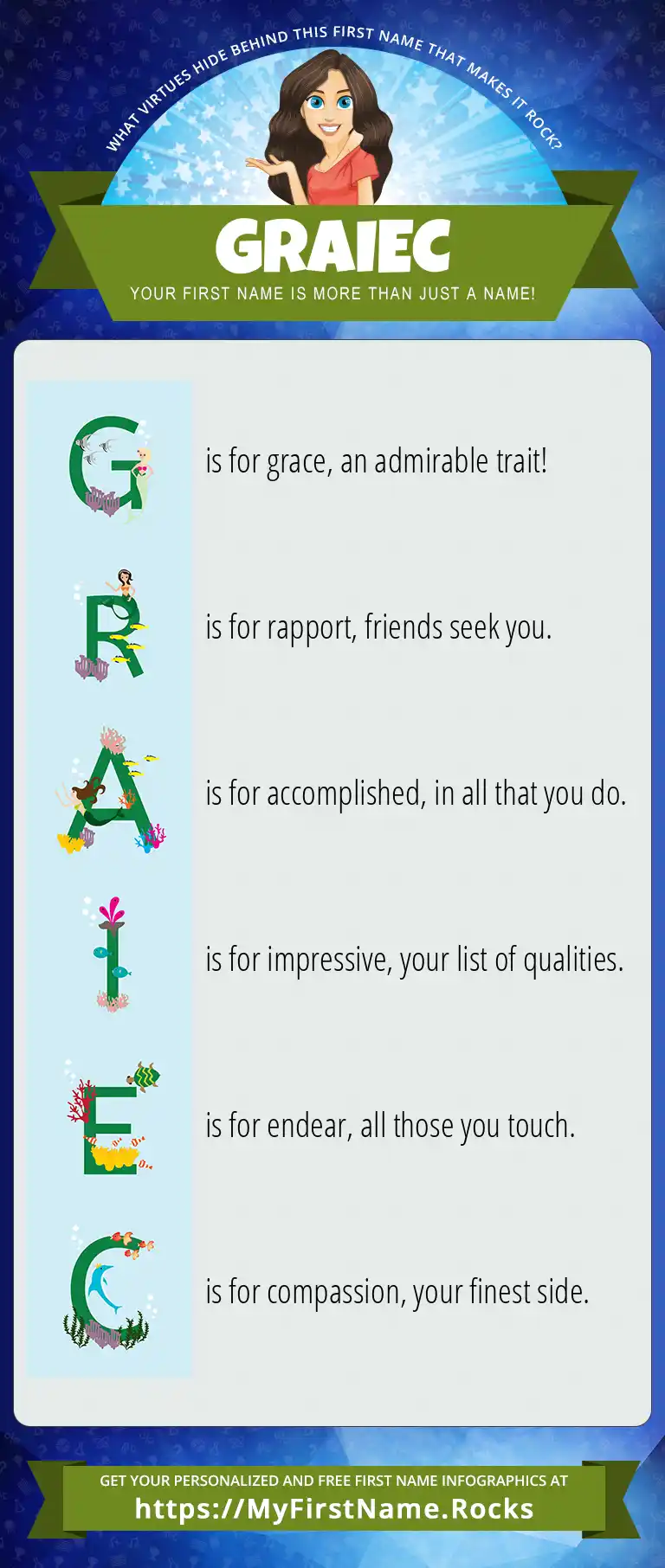 WHAT VIRTUES HIDE BEHIND THIS FIRST NAME THAT MAKES IT ROCK?

GRAIEC

YOUR FIRST NAME IS MORE THAN JUST A NAME!

G is for grace, an admirable trait!

R is for rapport, friends seek you.

A is for accomplished, in all that you do.

I is for impressive, your list of qualities.

E is for endear, all those you touch.

C is for compassion, your finest side.

GET YOUR PERSONALIZED AND FREE FIRST NAME INFOGRAPHICS AT

https://MyFirstName.Rocks