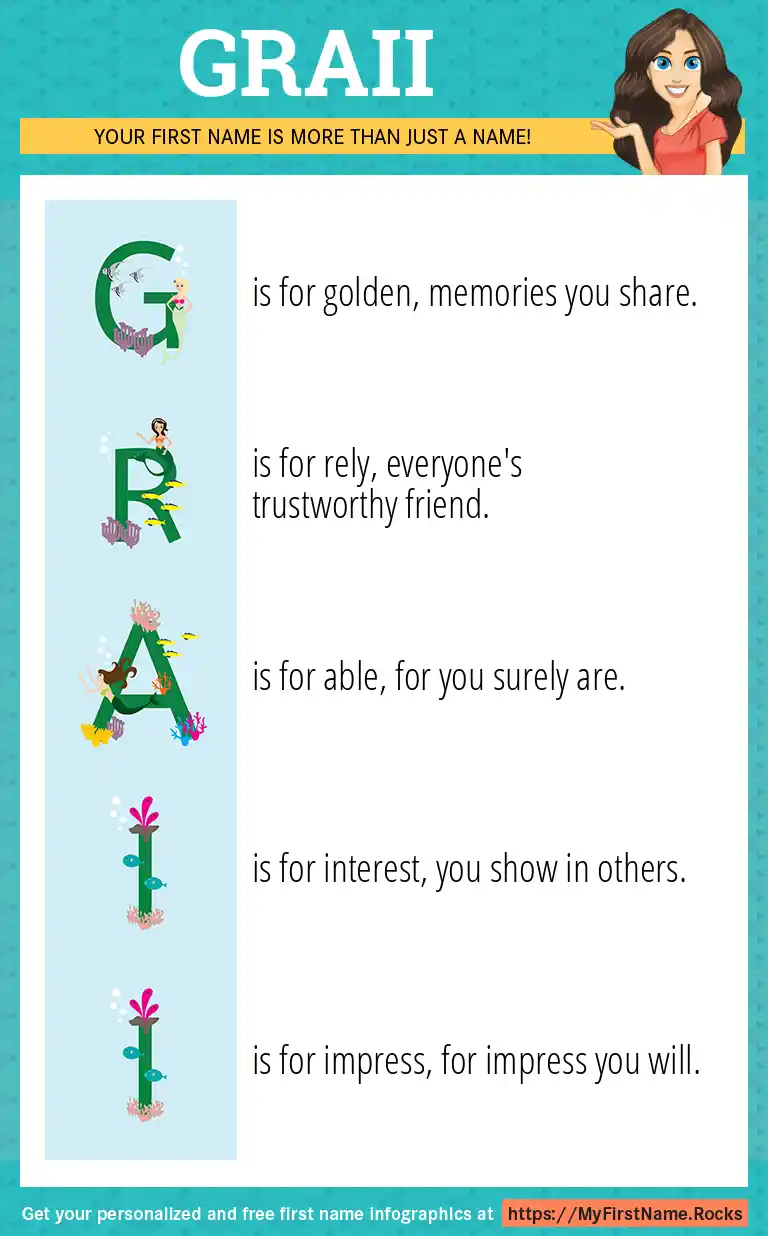 GRAII

YOUR FIRST NAME IS MORE THAN JUST A NAME!

G is for golden, memories you share.

R is for rely, everyone's trustworthy friend.

A is for able, for you surely are.

I is for interest, you show in others.

I is for impress, for impress you will.

Get your personalized and free first name infographics at https://MyFirstName.Rocks