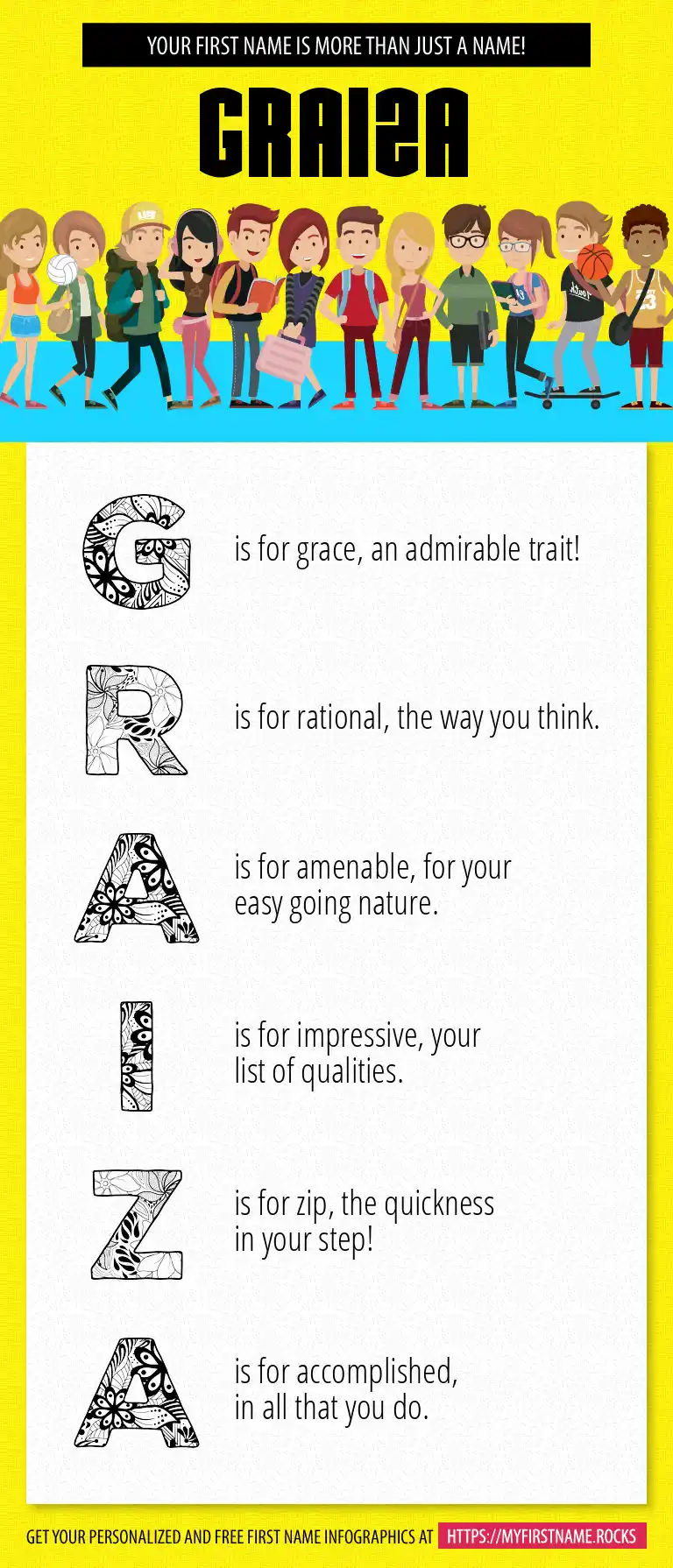 YOUR FIRST NAME IS MORE THAN JUST A NAME!

GRAIZA

G is for grace, an admirable trait!

R is for rational, the way you think.

A is for amenable, for your easy going nature.

I is for impressive, your list of qualities.

Z is for zip, the quickness in your step!

A is for accomplished, in all that you do.

GET YOUR PERSONALIZED AND FREE FIRST NAME INFOGRAPHICS AT HTTPS://MYFIRSTNAME.ROCKS