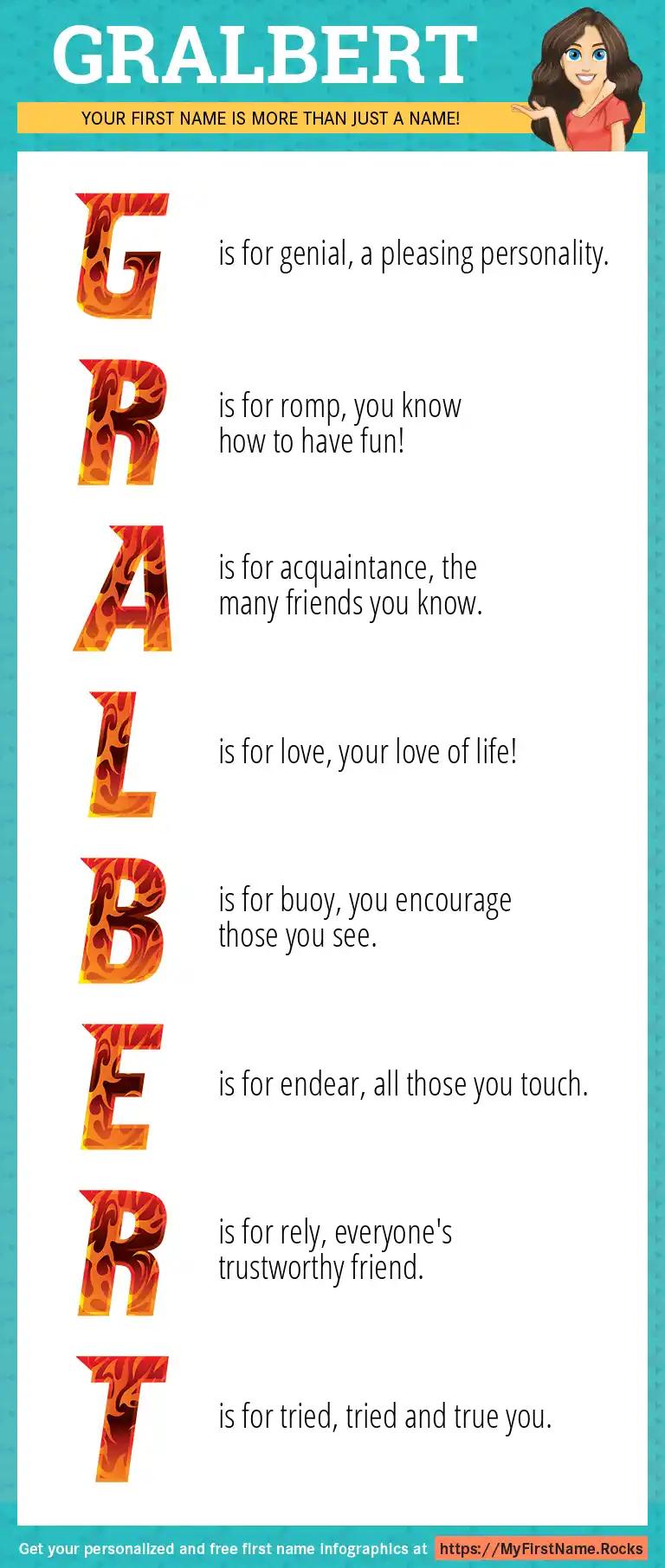 GRALBERT

YOUR FIRST NAME IS MORE THAN JUST A NAME!

G is for genial, a pleasing personality.

R is for romp, you know how to have fun!

A is for acquaintance, the many friends you know.

L is for love, your love of life!

B is for buoy, you encourage those you see.

E is for endear, all those you touch.

R is for rely, everyone's trustworthy friend.

T is for tried, tried and true you.

Get your personalized and free first name infographics at https://MyFirstName.Rocks