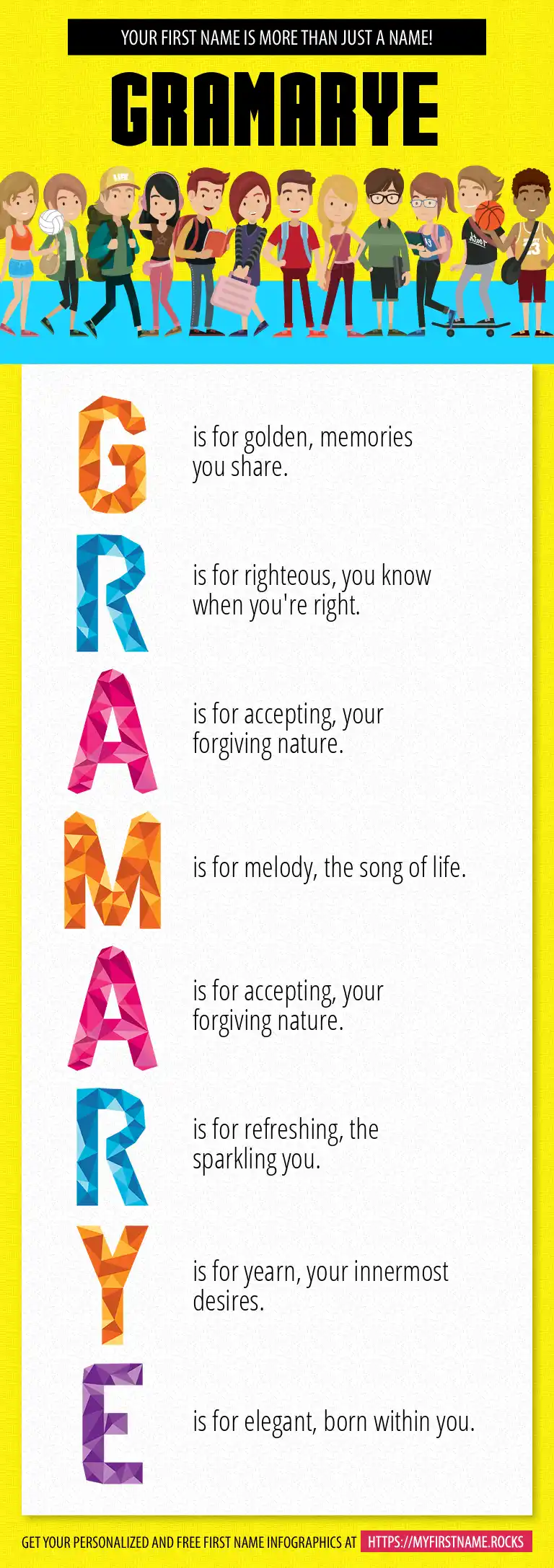 YOUR FIRST NAME IS MORE THAN JUST A NAME!

GRAMARYE

G is for golden, memories you share.

R is for righteous, you know when you're right.

A is for accepting, your forgiving nature.

M is for melody, the song of life.

A is for accepting, your forgiving nature.

R is for refreshing, the sparkling you.

Y is for yearn, your innermost desires.

E is for elegant, born within you.

GET YOUR PERSONALIZED AND FREE FIRST NAME INFOGRAPHICS AT HTTPS://MYFIRSTNAME.ROCKS