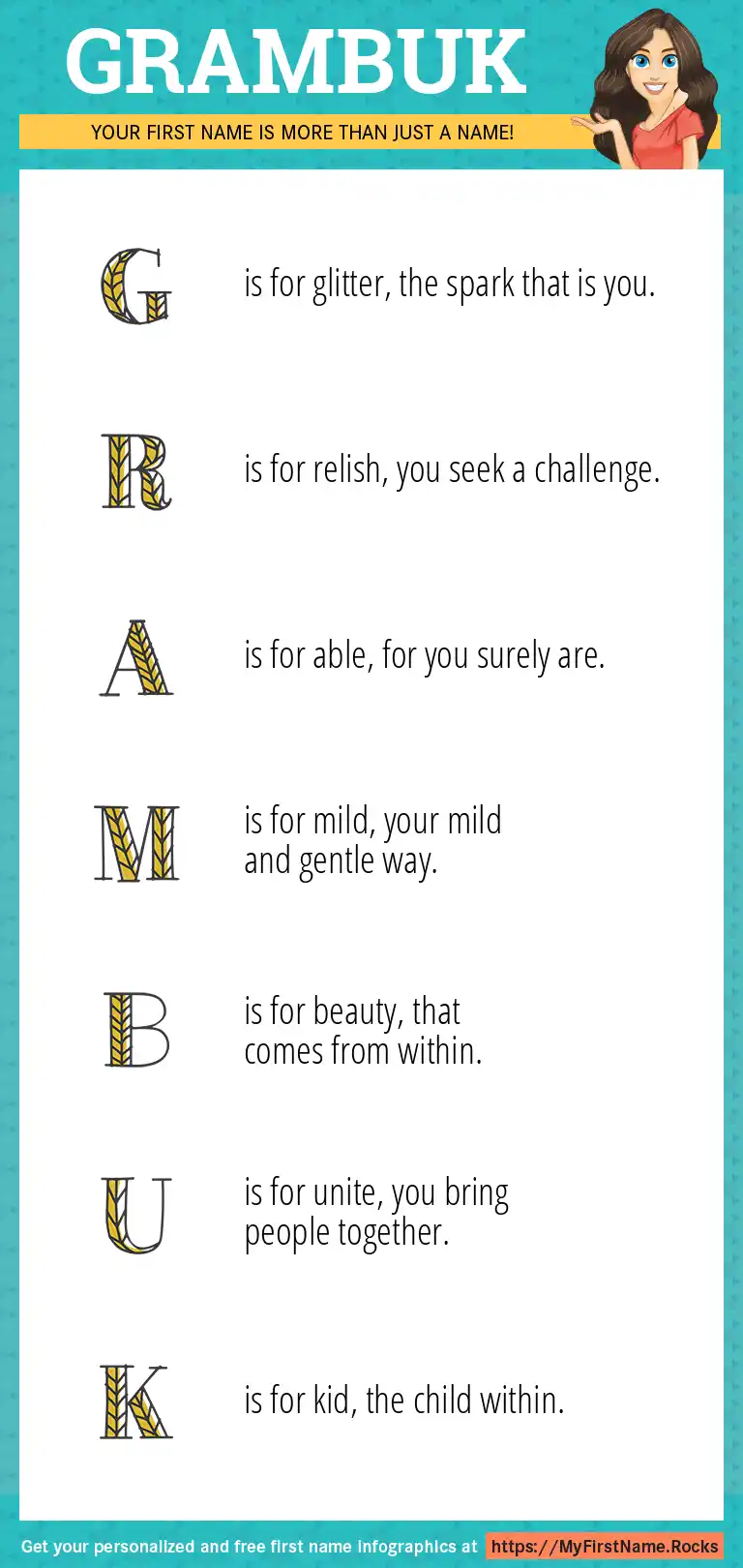 GRAMBUK

YOUR FIRST NAME IS MORE THAN JUST A NAME!

G is for glitter, the spark that is you.

R is for relish, you seek a challenge.

A is for able, for you surely are.

M is for mild, your mild and gentle way.

B is for beauty, that comes from within.

U is for unite, you bring people together.

K is for kid, the child within.

Get your personalized and free first name infographics at https://MyFirstName.Rocks