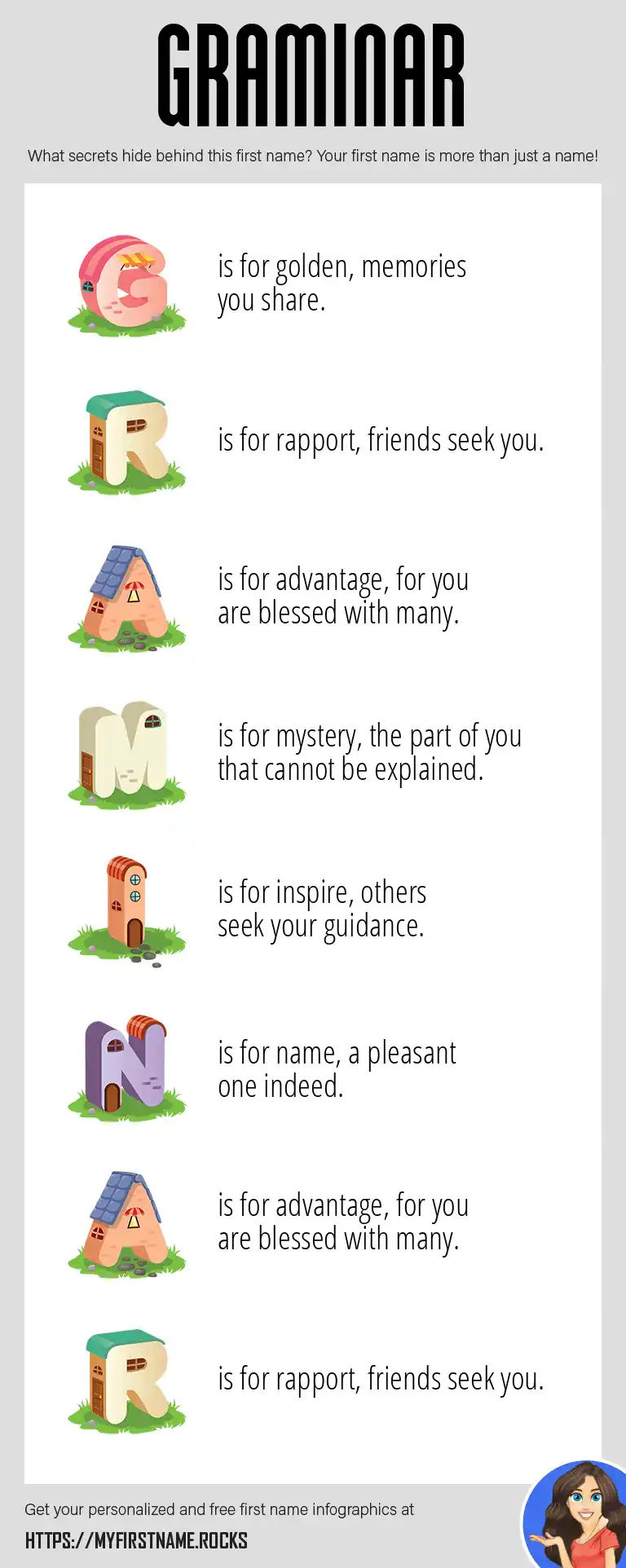 GRAMINAR

What secrets hide behind this first name? Your first name is more than just a name!

G is for golden, memories you share.

R is for rapport, friends seek you.

A is for advantage, for you are blessed with many.

M is for mystery, the part of you that cannot be explained.

I is for inspire, others seek your guidance.

N is for name, a pleasant one indeed.

A is for advantage, for you are blessed with many.

R is for rapport, friends seek you.

Get your personalized and free first name infographics at

HTTPS://MYFIRSTNAME.ROCKS