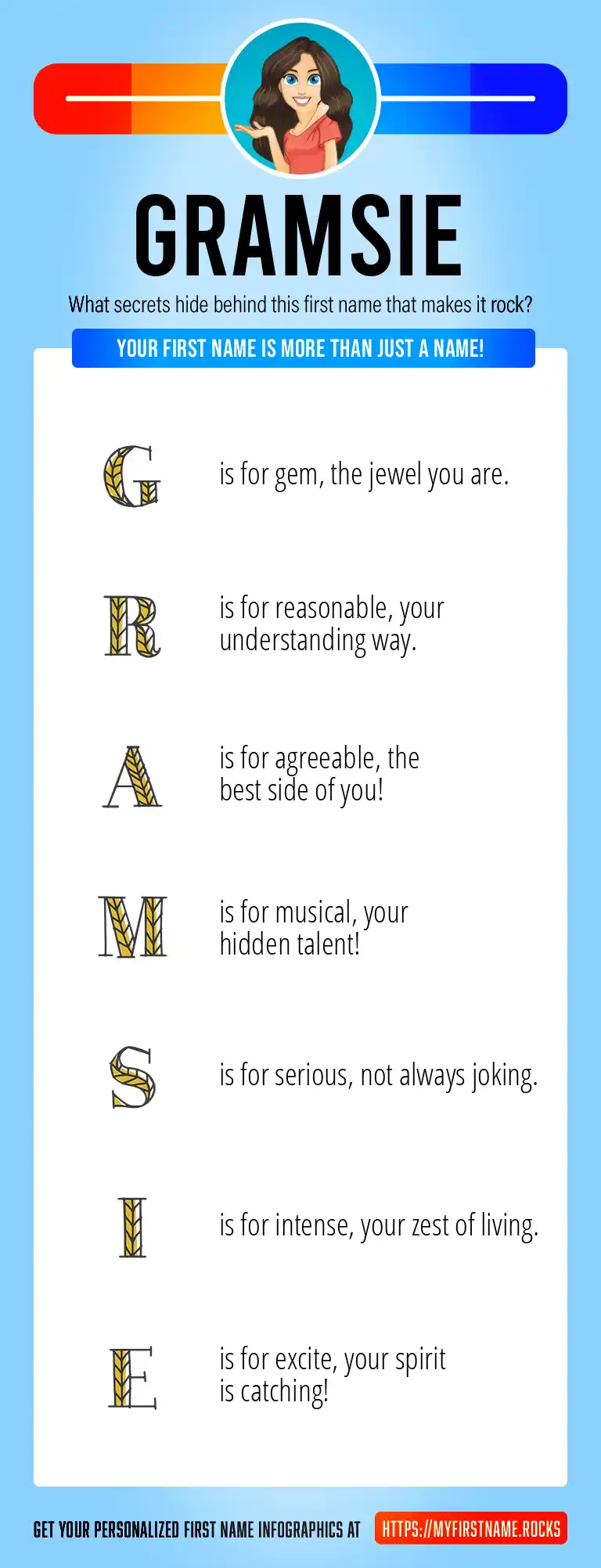 GRAMSIE

What secrets hide behind this first name that makes it rock?

YOUR FIRST NAME IS MORE THAN JUST A NAME!

G is for gem, the jewel you are.

R is for reasonable, your understanding way.

A is for agreeable, the best side of you!

M is for musical, your hidden talent!

S is for serious, not always joking.

I is for intense, your zest of living.

E is for excite, your spirit is catching!

GET YOUR PERSONALIZED FIRST NAME INFOGRAPHICS AT HTTPS://MYFIRSTNAME.ROCKS