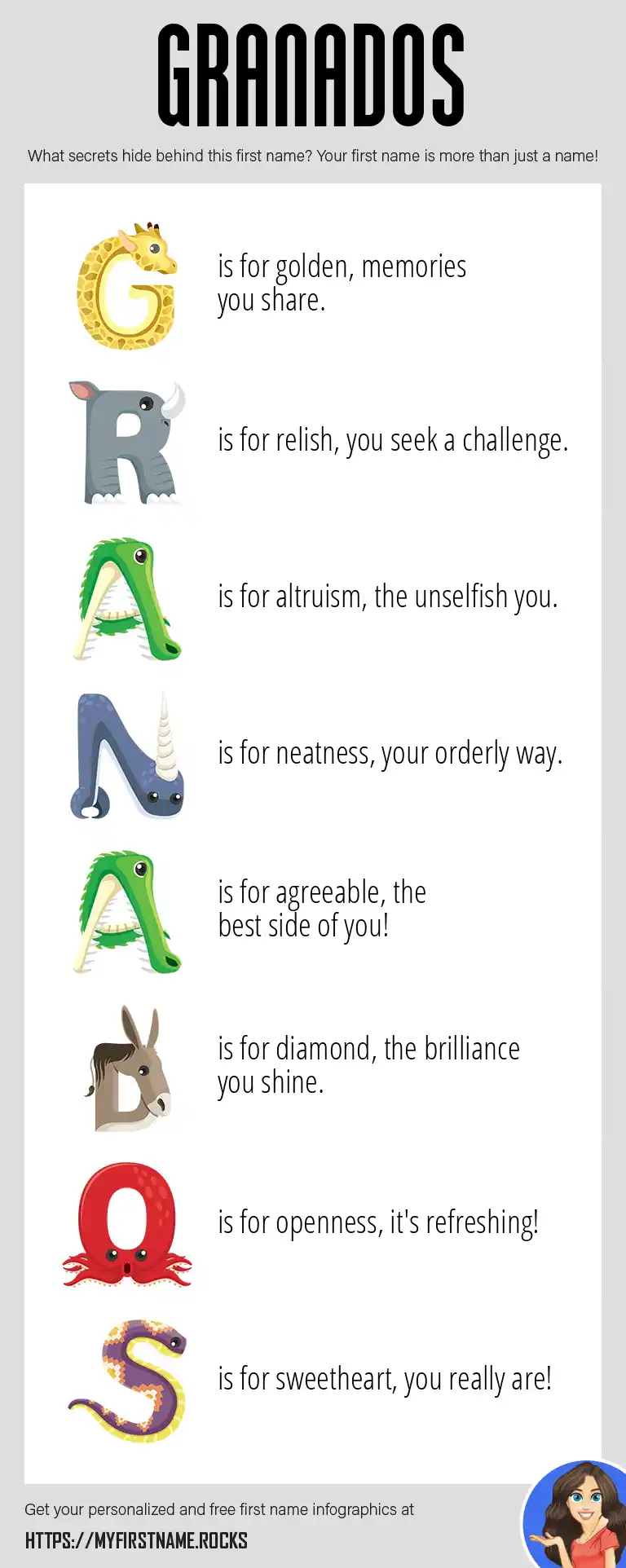 GRANADOS

What secrets hide behind this first name? Your first name is more than just a name!

G is for golden, memories you share.

R is for relish, you seek a challenge.

A is for altruism, the unselfish you.

N is for neatness, your orderly way.

A is for agreeable, the best side of you!

D is for diamond, the brilliance you shine.

O is for openness, it's refreshing!

S is for sweetheart, you really are!

Get your personalized and free first name infographics at

HTTPS://MYFIRSTNAME.ROCKS