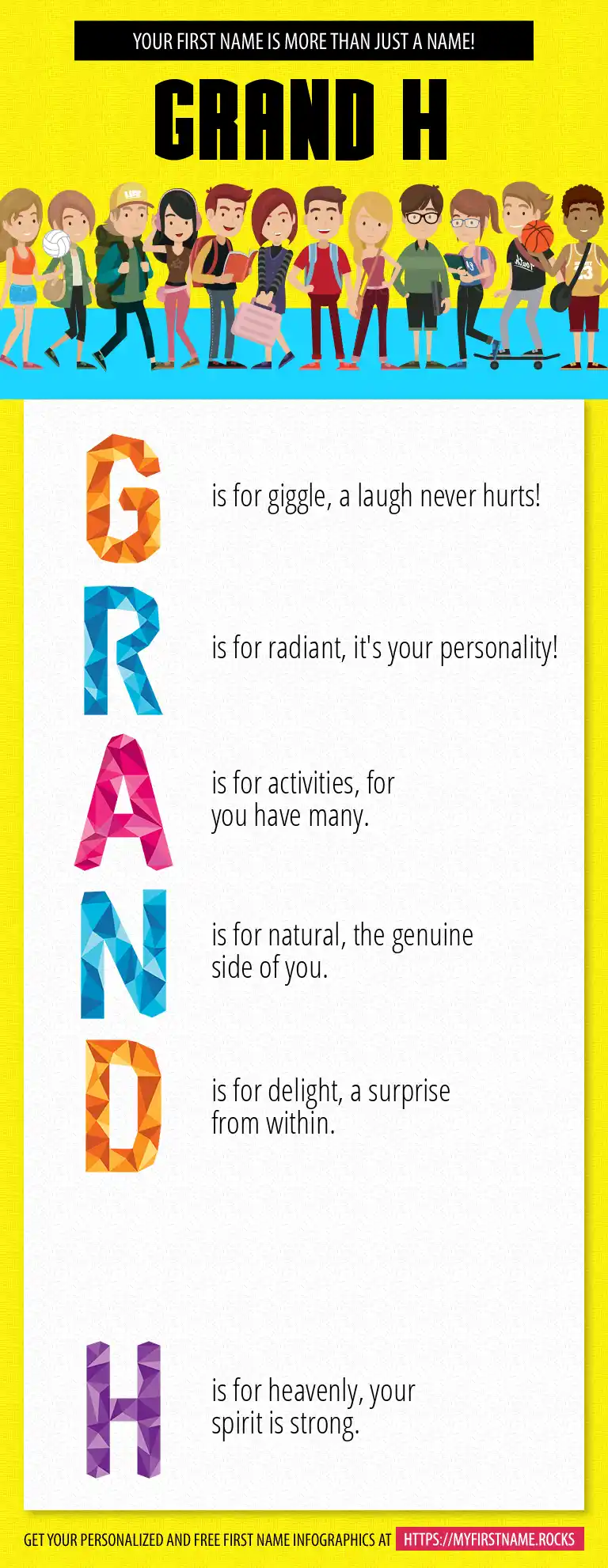 YOUR FIRST NAME IS MORE THAN JUST A NAME!

GRAND H

G is for giggle, a laugh never hurts!

R is for radiant, it's your personality!

A is for activities, for you have many.

N is for natural, the genuine side of you.

D is for delight, a surprise from within.

H is for heavenly, your spirit is strong.

GET YOUR PERSONALIZED AND FREE FIRST NAME INFOGRAPHICS AT HTTPS://MYFIRSTNAME.ROCKS