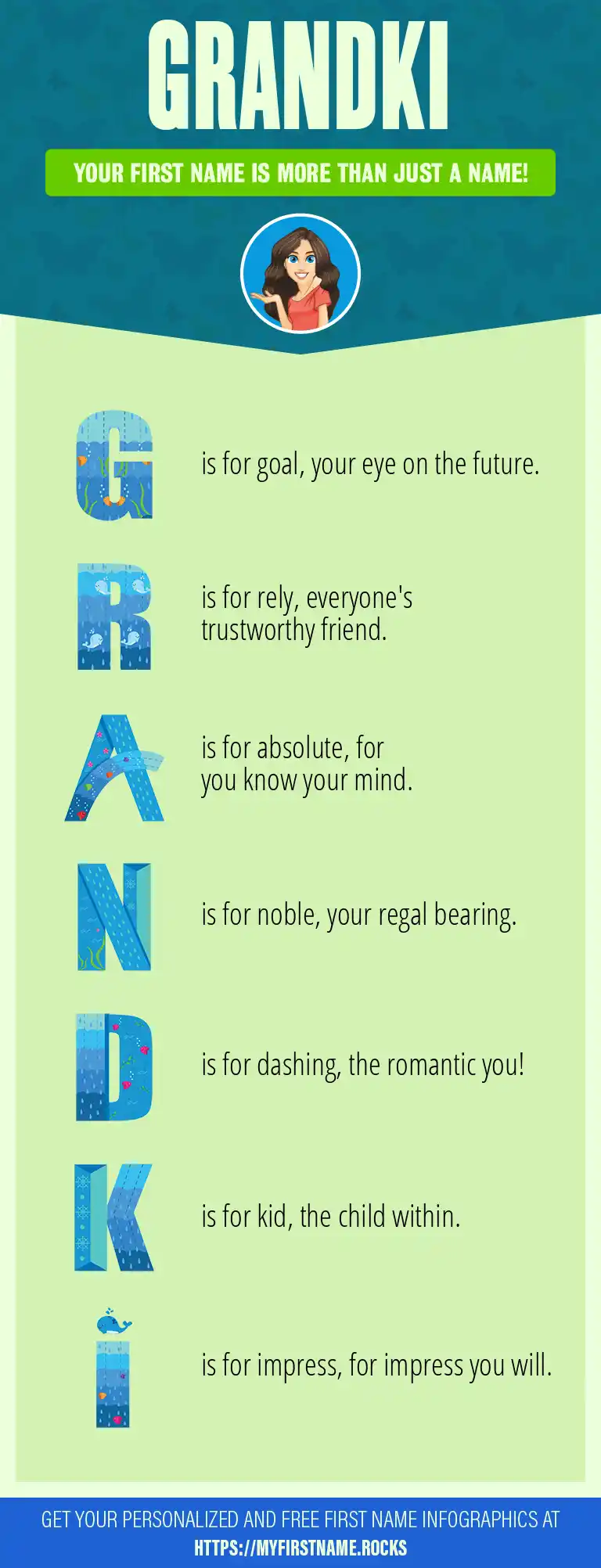 GRANDKI

YOUR FIRST NAME IS MORE THAN JUST A NAME!

G is for goal, your eye on the future.

R is for rely, everyone's trustworthy friend.

A is for absolute, for you know your mind.

N is for noble, your regal bearing.

D is for dashing, the romantic you!

K is for kid, the child within.

I is for impress, for impress you will.

GET YOUR PERSONALIZED AND FREE FIRST NAME INFOGRAPHICS AT HTTPS://MYFIRSTNAME.ROCKS