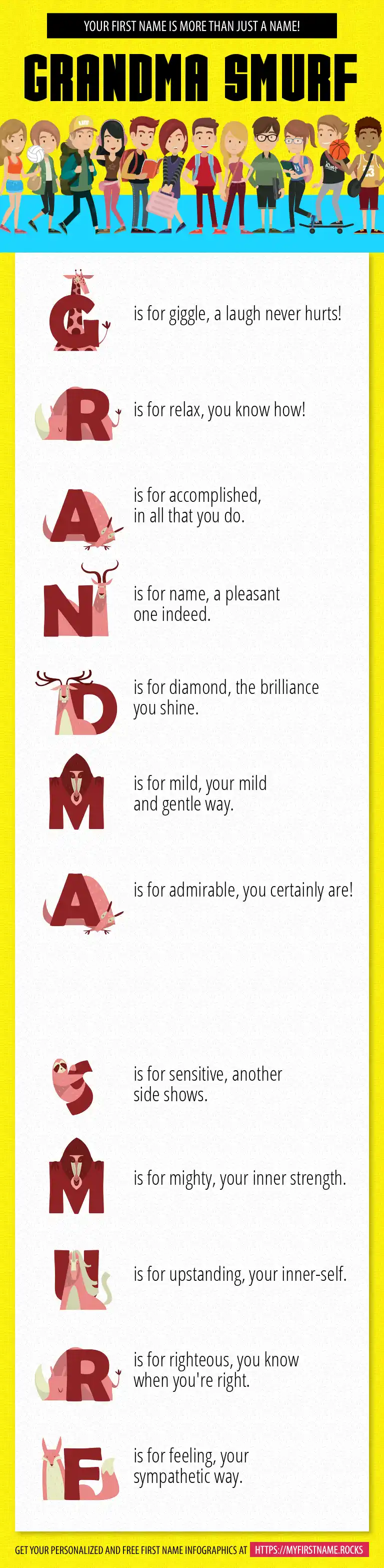 YOUR FIRST NAME IS MORE THAN JUST A NAME!

GRANDMA SMURF

G is for giggle, a laugh never hurts!

R is for relax, you know how!

A is for accomplished, in all that you do.

N is for name, a pleasant one indeed.

D is for diamond, the brilliance you shine.

M is for mild, your mild and gentle way.

A is for admirable, you certainly are!

S is for sensitive, another side shows.

M is for mighty, your inner strength.

U is for upstanding, your inner-self.

R is for righteous, you know when you're right.

F is for feeling, your sympathetic way.

GET YOUR PERSONALIZED AND FREE FIRST NAME INFOGRAPHICS AT HTTPS://MYFIRSTNAME.ROCKS