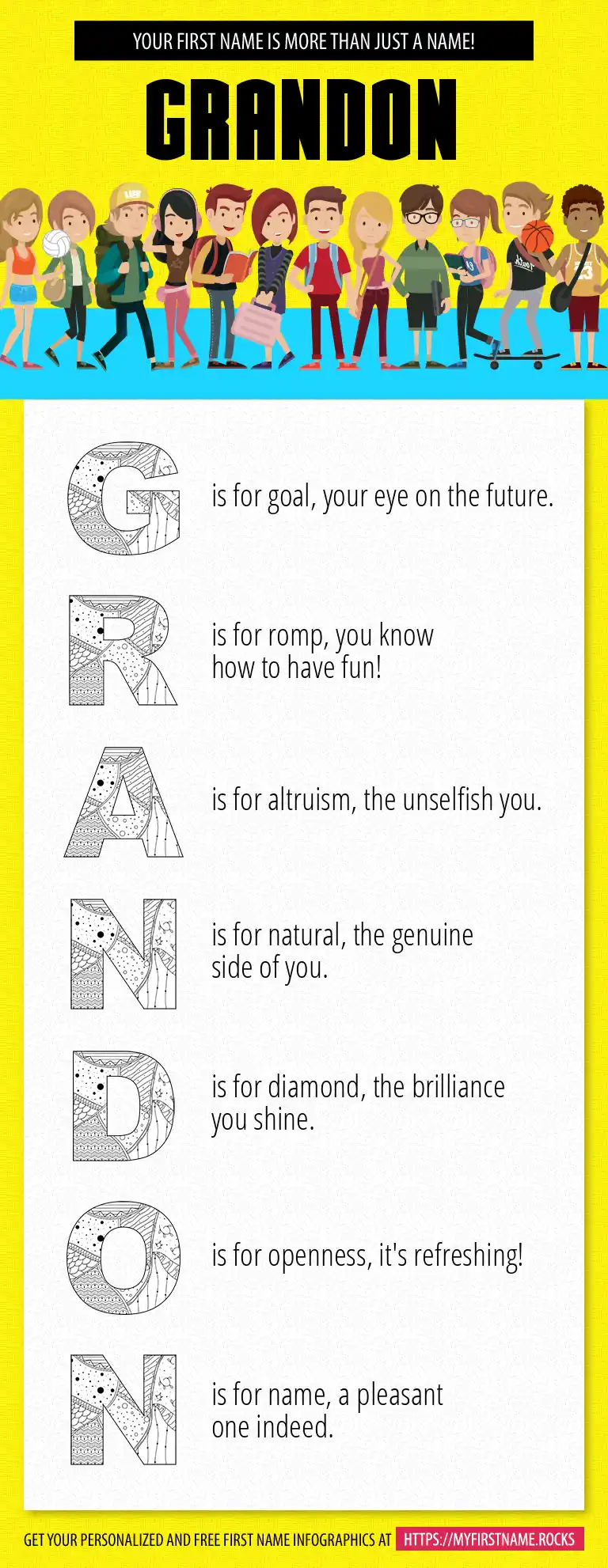 YOUR FIRST NAME IS MORE THAN JUST A NAME!

GRANDON

G is for goal, your eye on the future.

R is for romp, you know how to have fun!

A is for altruism, the unselfish you.

N is for natural, the genuine side of you.

D is for diamond, the brilliance you shine.

O is for openness, it's refreshing!

N is for name, a pleasant one indeed.

GET YOUR PERSONALIZED AND FREE FIRST NAME INFOGRAPHICS AT HTTPS://MYFIRSTNAME.ROCKS