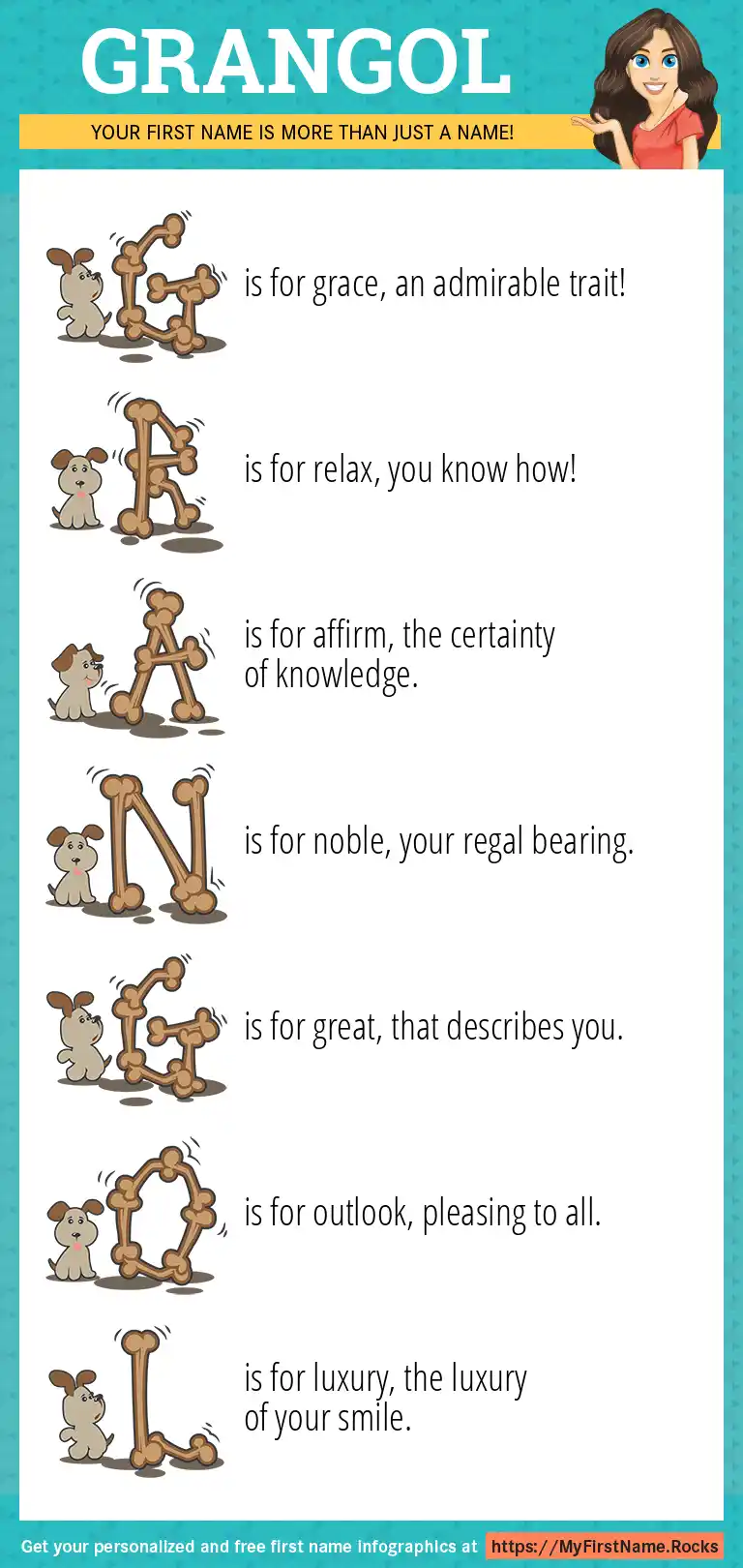 GRANGOL

YOUR FIRST NAME IS MORE THAN JUST A NAME!

G is for grace, an admirable trait!

R is for relax, you know how!

A is for affirm, the certainty of knowledge.

N is for noble, your regal bearing.

G is for great, that describes you.

O is for outlook, pleasing to all.

L is for luxury, the luxury of your smile.

Get your personalized and free first name infographics at https://MyFirstName.Rocks