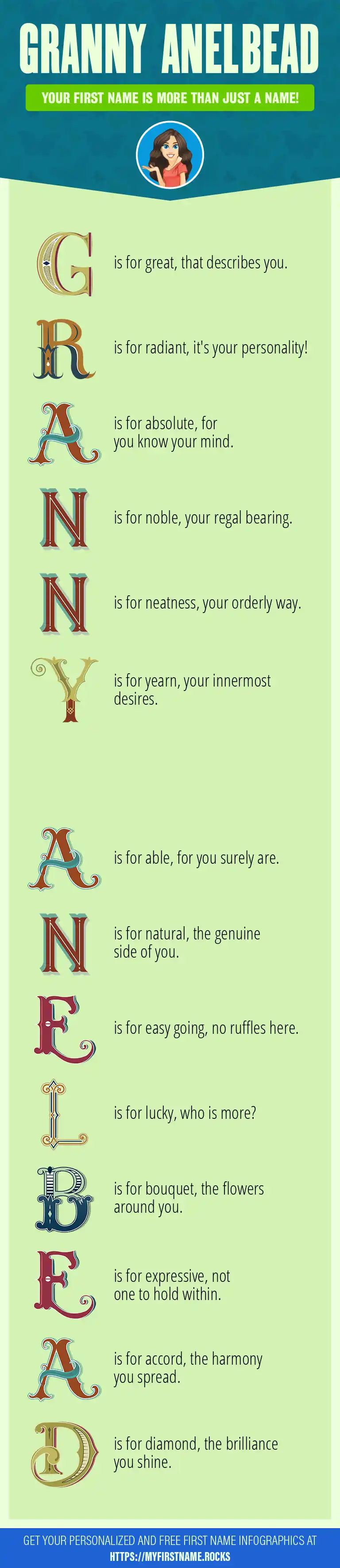 GRANNY ANELBEAD

YOUR FIRST NAME IS MORE THAN JUST A NAME!

G is for great, that describes you.

R is for radiant, it's your personality!

A is for absolute, for you know your mind.

N is for noble, your regal bearing.

N is for neatness, your orderly way.

Y is for yearn, your innermost desires.

A is for able, for you surely are.

N is for natural, the genuine side of you.

E is for easy going, no ruffles here.

L is for lucky, who is more?

B is for bouquet, the flowers around you.

E is for expressive, not one to hold within.

A is for accord, the harmony you spread.

D is for diamond, the brilliance you shine.

GET YOUR PERSONALIZED AND FREE FIRST NAME INFOGRAPHICS AT HTTPS://MYFIRSTNAME.ROCKS