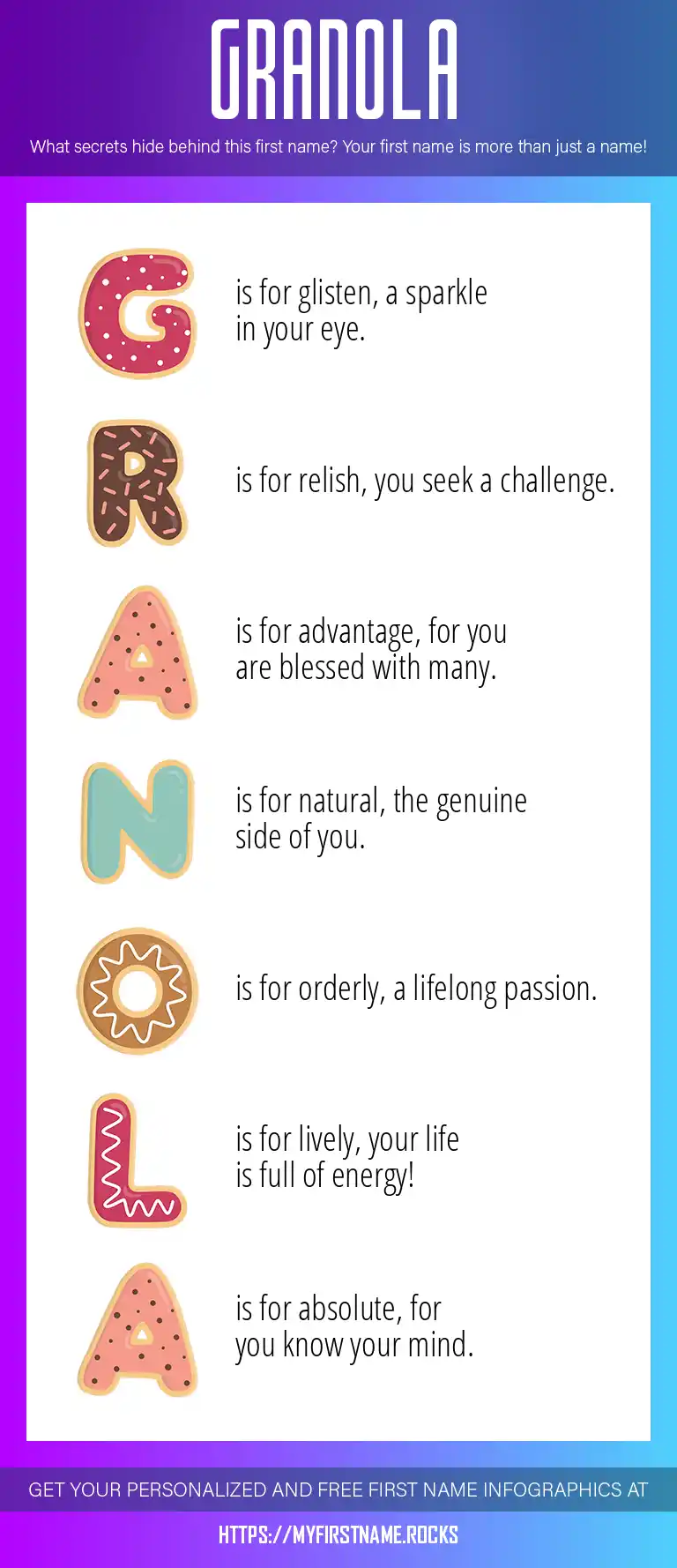 GRANOLA

What secrets hide behind this first name? Your first name is more than just a name!

G is for glisten, a sparkle in your eye.

R is for relish, you seek a challenge.

A is for advantage, for you are blessed with many.

N is for natural, the genuine side of you.

O is for orderly, a lifelong passion.

L is for lively, your life is full of energy!

A is for absolute, for you know your mind.

GET YOUR PERSONALIZED AND FREE FIRST NAME INFOGRAPHICS AT

HTTPS://MYFIRSTNAME.ROCKS