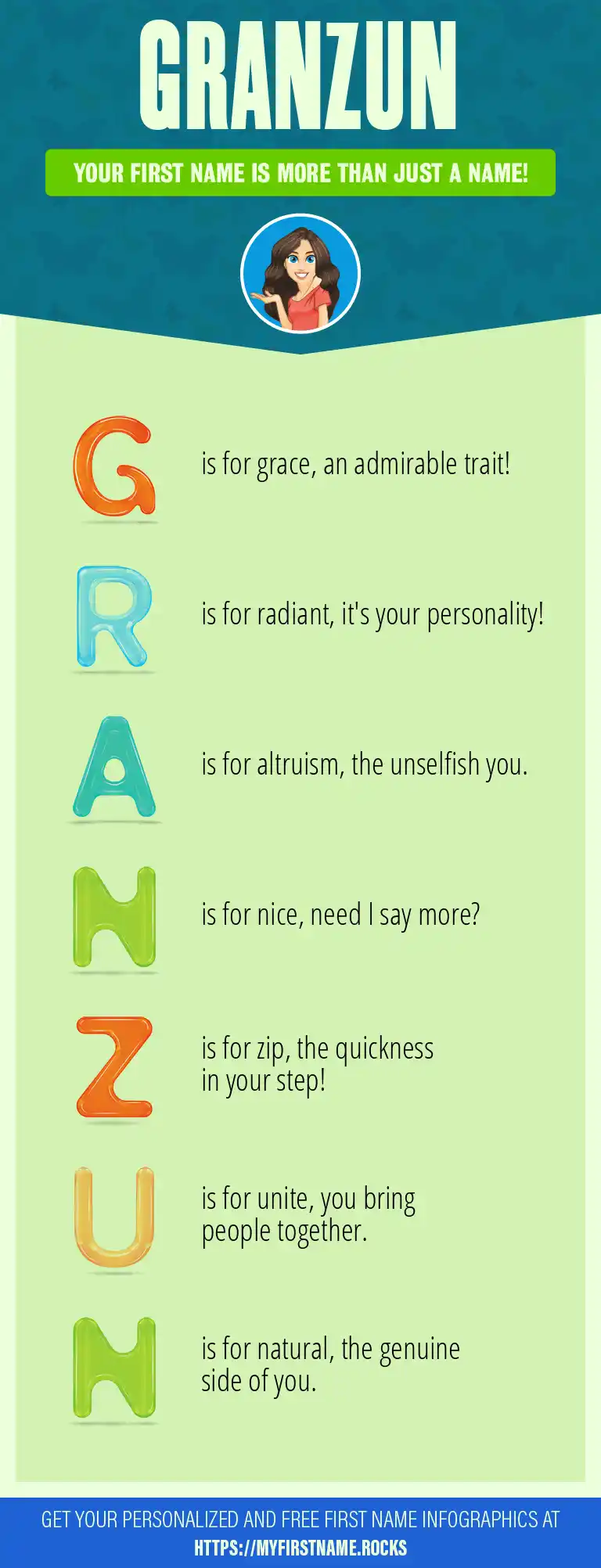 GRANZUN

YOUR FIRST NAME IS MORE THAN JUST A NAME!

G is for grace, an admirable trait!

R is for radiant, it's your personality!

A is for altruism, the unselfish you.

N is for nice, need I say more?

Z is for zip, the quickness in your step!

U is for unite, you bring people together.

N is for natural, the genuine side of you.

GET YOUR PERSONALIZED AND FREE FIRST NAME INFOGRAPHICS AT HTTPS://MYFIRSTNAME.ROCKS