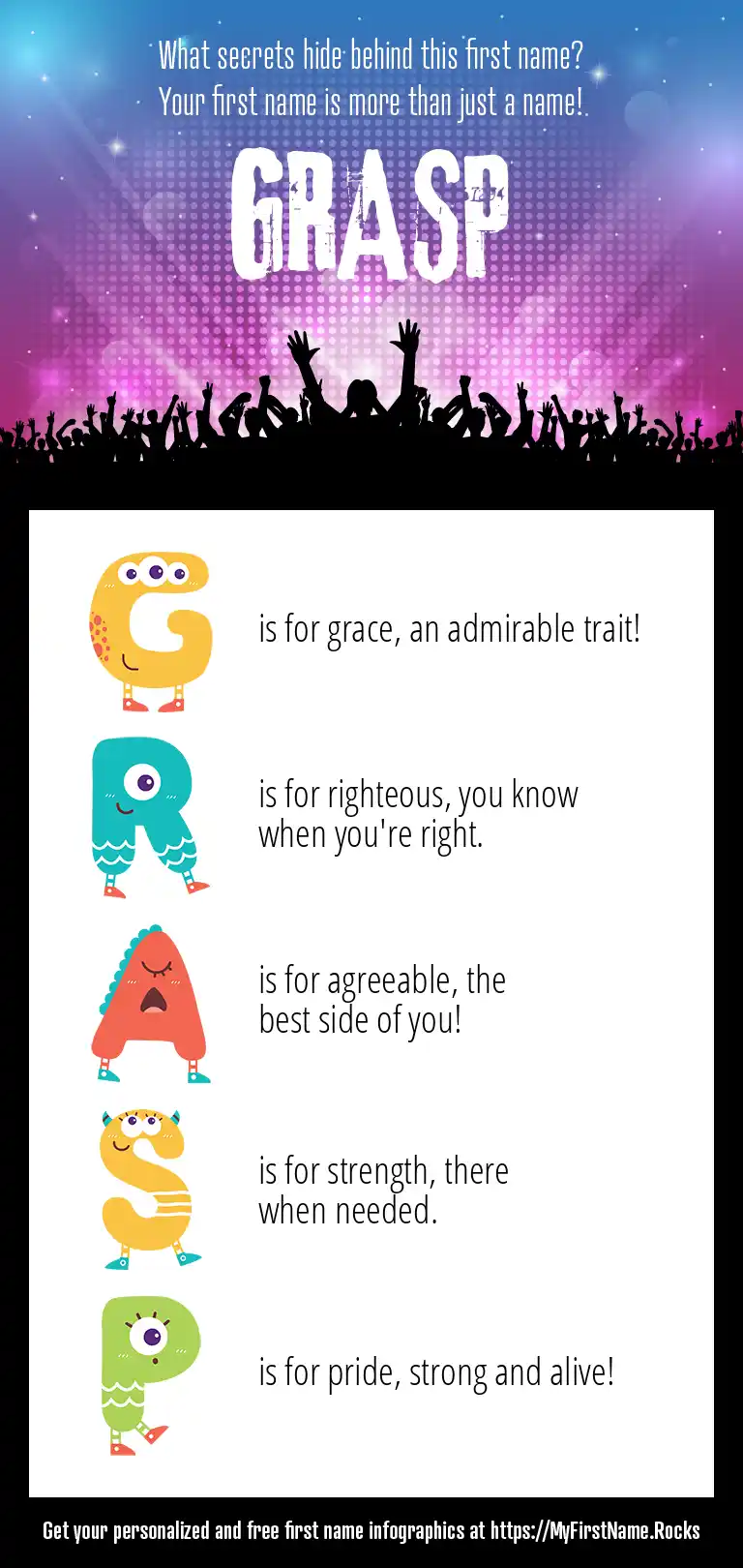 What secrets hide behind this first name?
Your first name is more than just a name!

GRASP

G is for grace, an admirable trait!

R is for righteous, you know when you're right.

A is for agreeable, the best side of you!

S is for strength, there when needed.

P is for pride, strong and alive!

Get your personalized and free first name infographics at https://MyFirstName.Rocks