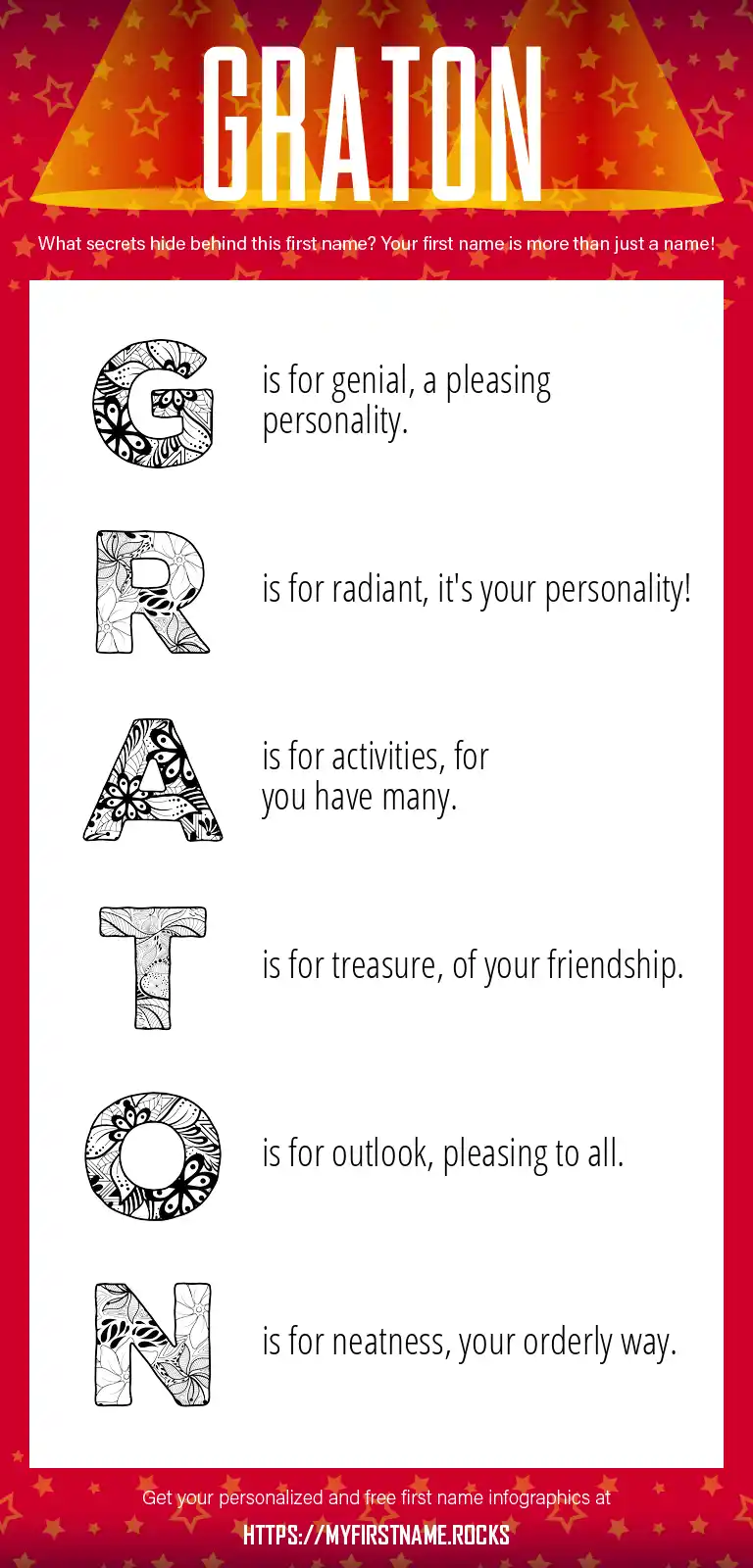 GRATON

What secrets hide behind this first name? Your first name is more than just a name!

G is for genial, a pleasing personality.

R is for radiant, it's your personality!

A is for activities, for you have many.

T is for treasure, of your friendship.

O is for outlook, pleasing to all.

N is for neatness, your orderly way.

Get your personalized and free first name infographics at

HTTPS://MYFIRSTNAME.ROCKS