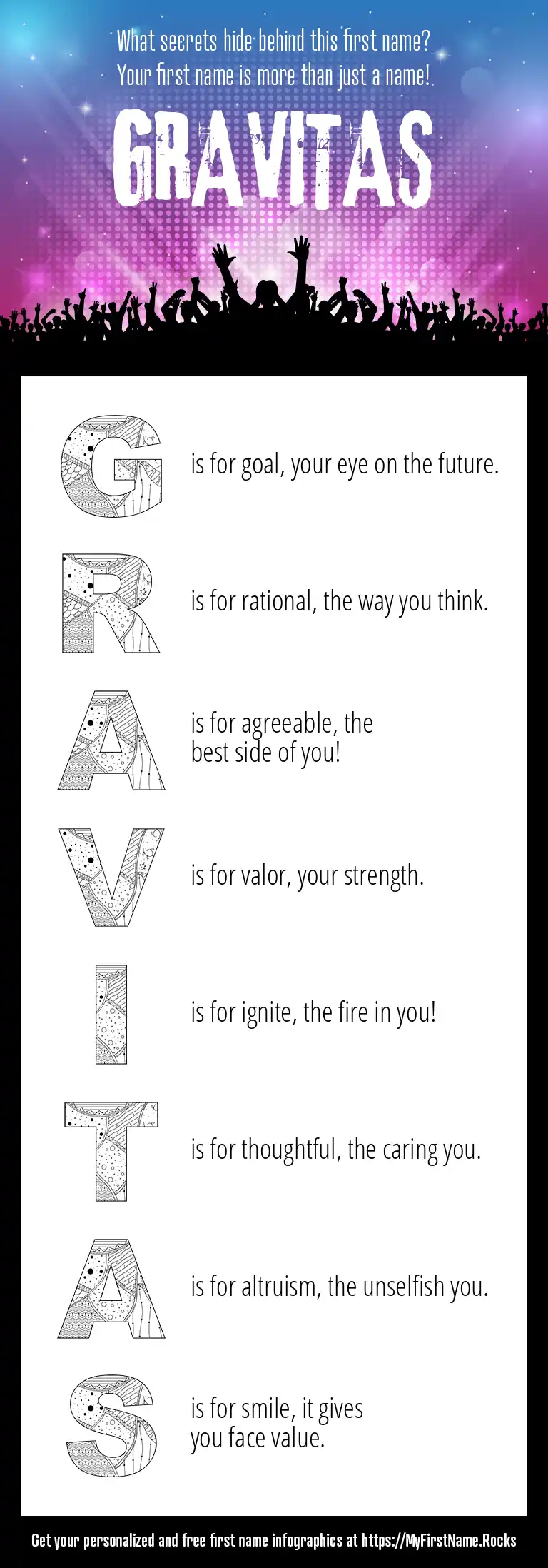 What secrets hide behind this first name?
Your first name is more than just a name!

GRAVITAS

G is for goal, your eye on the future.

R is for rational, the way you think.

A is for agreeable, the best side of you!

V is for valor, your strength.

I is for ignite, the fire in you!

T is for thoughtful, the caring you.

A is for altruism, the unselfish you.

S is for smile, it gives you face value.

Get your personalized and free first name infographics at https://MyFirstName.Rocks