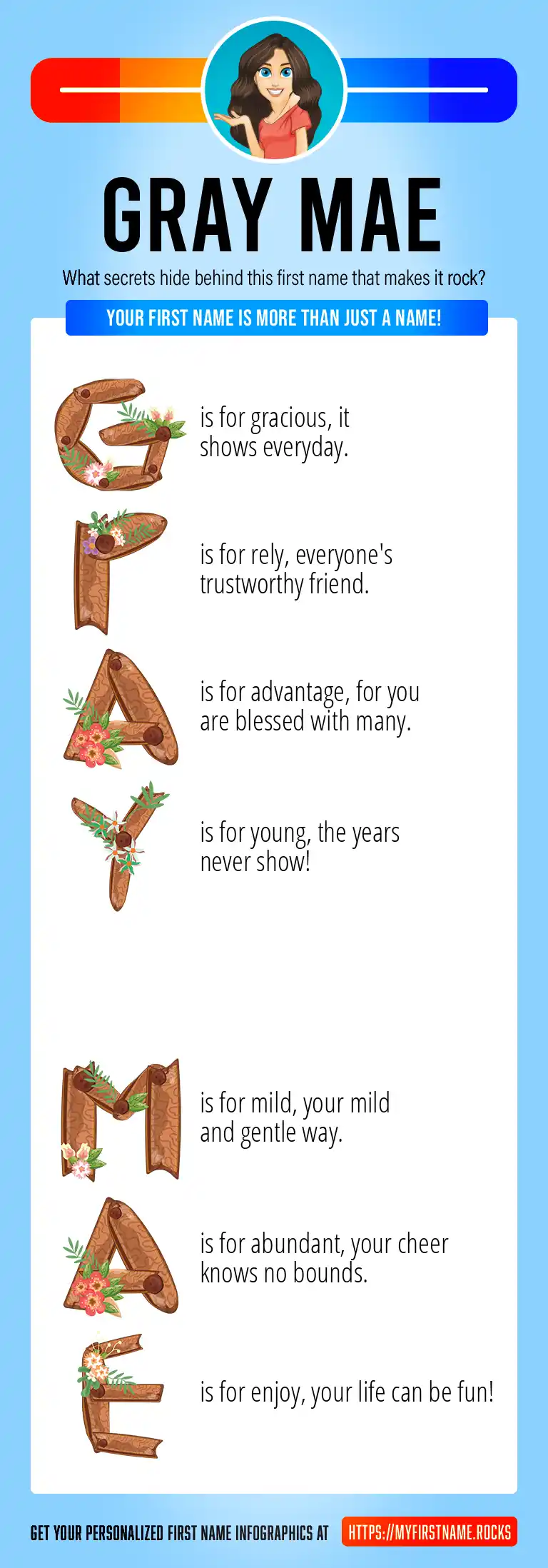 GRAY MAE

What secrets hide behind this first name that makes it rock?

YOUR FIRST NAME IS MORE THAN JUST A NAME!

G is for gracious, it shows everyday.

R is for rely, everyone's trustworthy friend.

A is for advantage, for you are blessed with many.

Y is for young, the years never show!

M is for mild, your mild and gentle way.

A is for abundant, your cheer knows no bounds.

E is for enjoy, your life can be fun!

GET YOUR PERSONALIZED FIRST NAME INFOGRAPHICS AT HTTPS://MYFIRSTNAME.ROCKS