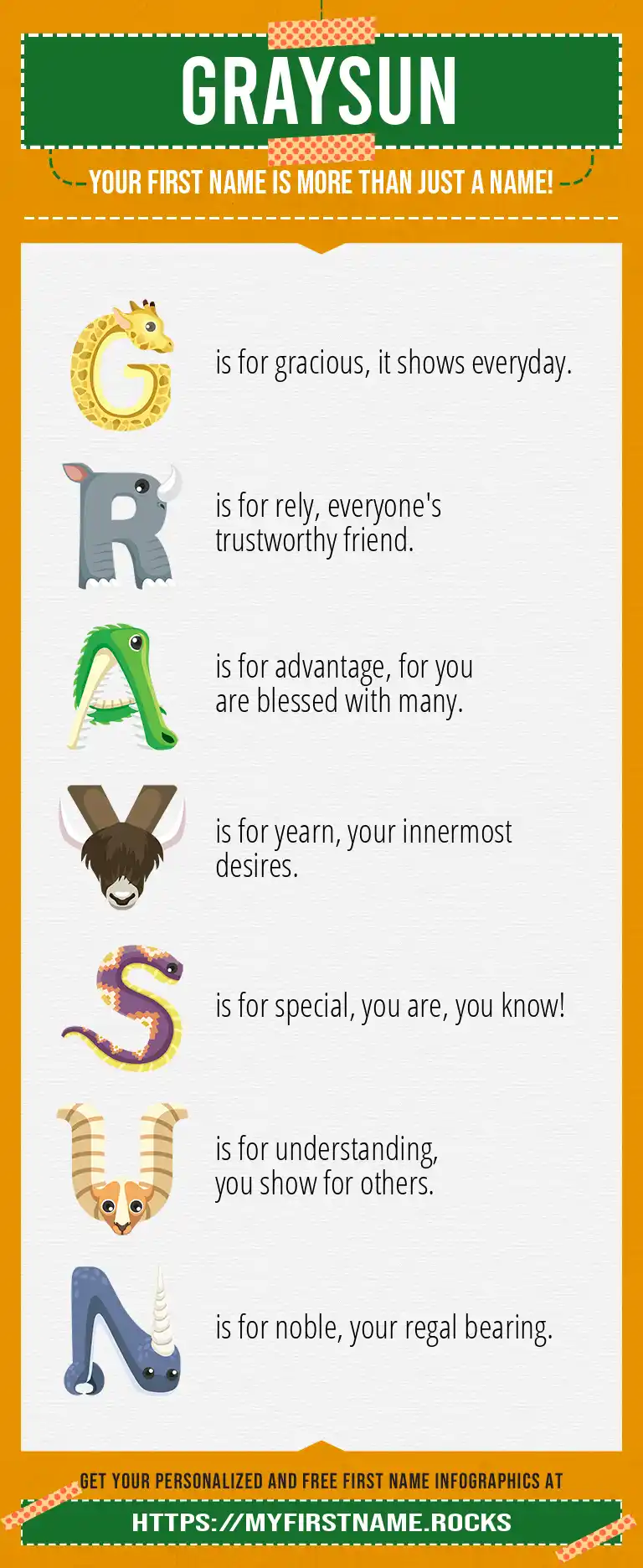 GRAYSUN

YOUR FIRST NAME IS MORE THAN JUST A NAME!

G is for gracious, it shows everyday.

R is for rely, everyone's trustworthy friend.

A is for advantage, for you are blessed with many.

Y is for yearn, your innermost desires.

S is for special, you are, you know!

U is for understanding, you show for others.

N is for noble, your regal bearing.

GET YOUR PERSONALIZED AND FREE FIRST NAME INFOGRAPHICS AT

HTTPS://MYFIRSTNAME.ROCKS