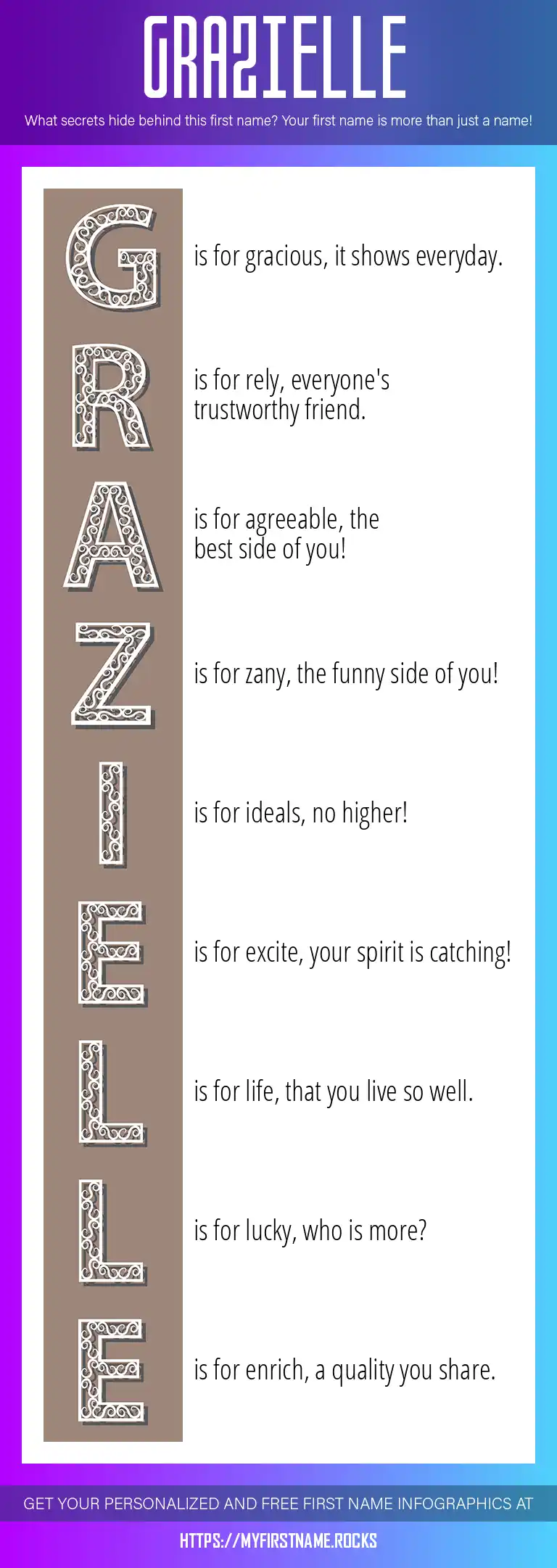 GRAZIELLE

What secrets hide behind this first name? Your first name is more than just a name!

G is for gracious, it shows everyday.

R is for rely, everyone's trustworthy friend.

A is for agreeable, the best side of you!

Z is for zany, the funny side of you!

I is for ideals, no higher!

E is for excite, your spirit is catching!

L is for life, that you live so well.

L is for lucky, who is more?

E is for enrich, a quality you share.

GET YOUR PERSONALIZED AND FREE FIRST NAME INFOGRAPHICS AT

HTTPS://MYFIRSTNAME.ROCKS