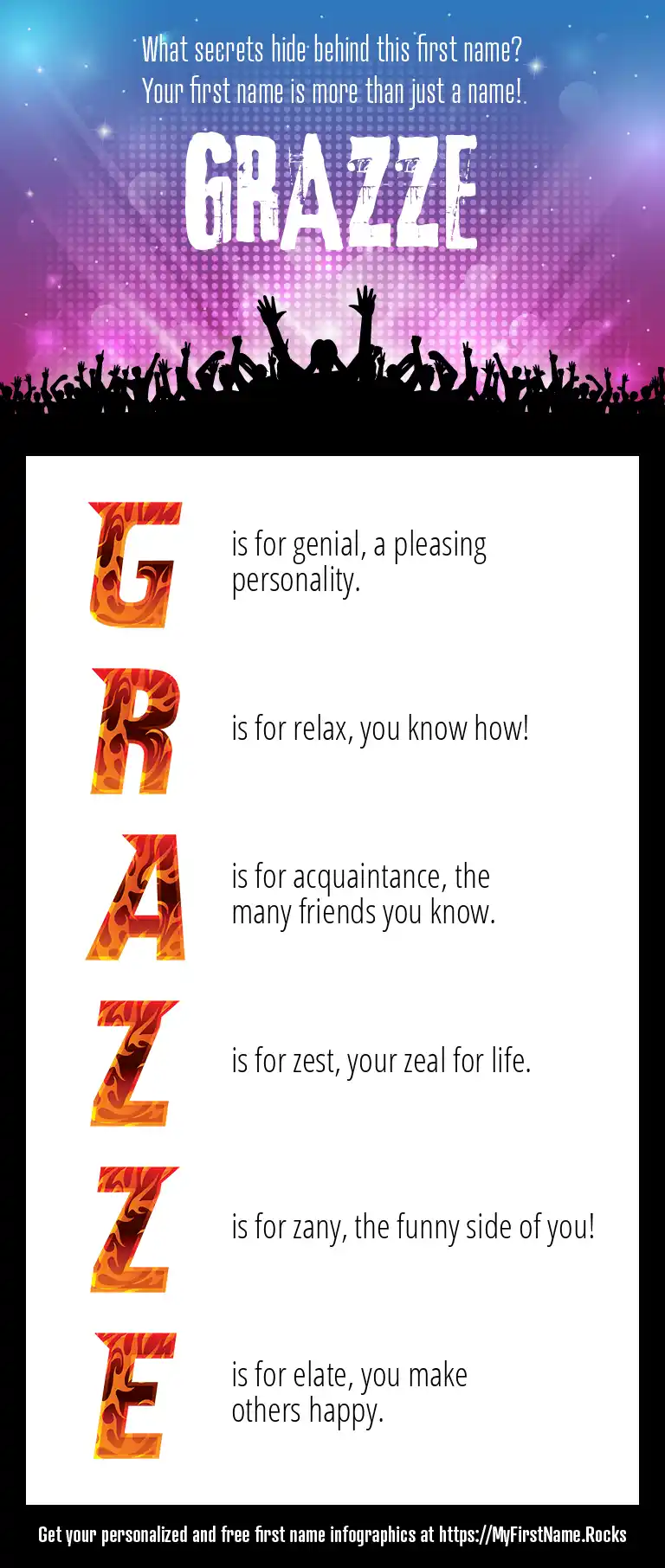 What secrets hide behind this first name?
Your first name is more than just a name!

GRAZZE

G is for genial, a pleasing personality.

R is for relax, you know how!

A is for acquaintance, the many friends you know.

Z is for zest, your zeal for life.

Z is for zany, the funny side of you!

E is for elate, you make others happy.

Get your personalized and free first name infographics at https://MyFirstName.Rocks