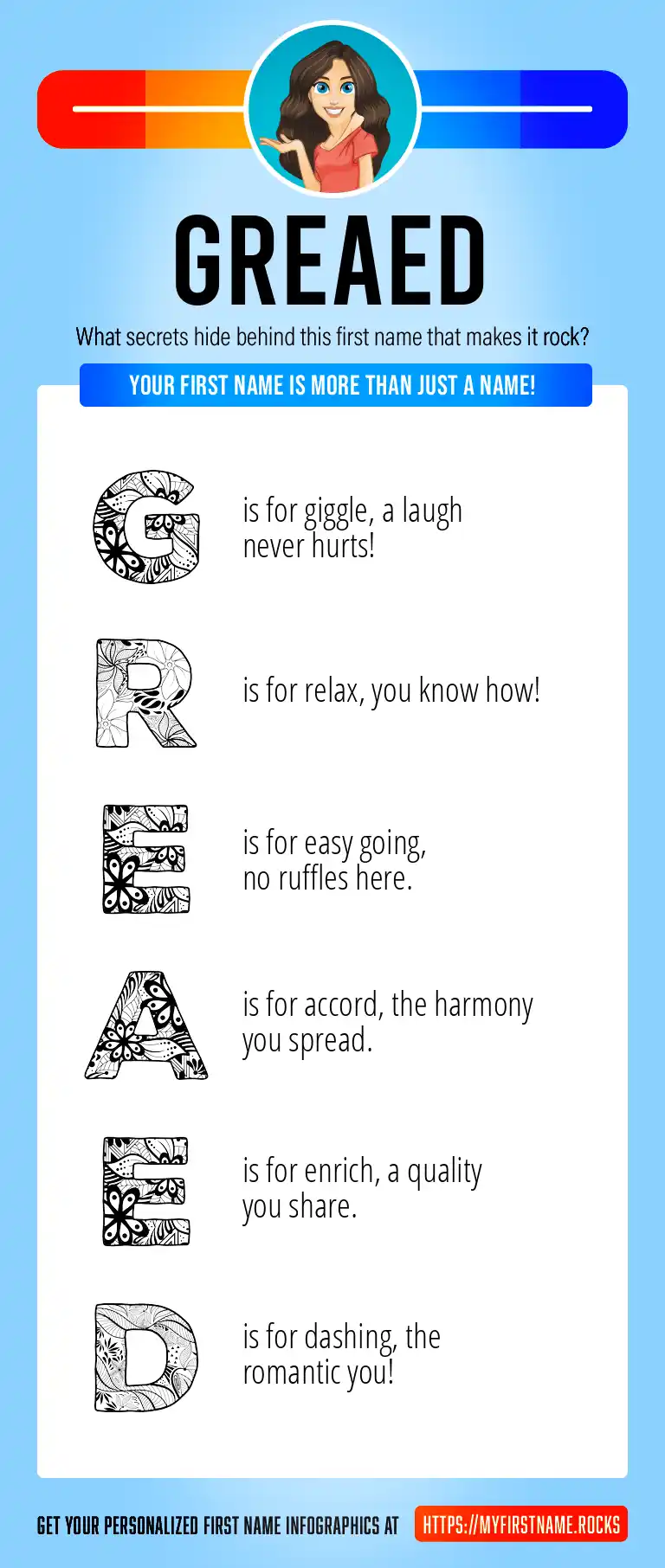 GREAED

What secrets hide behind this first name that makes it rock?

YOUR FIRST NAME IS MORE THAN JUST A NAME!

G is for giggle, a laugh never hurts!

R is for relax, you know how!

E is for easy going, no ruffles here.

A is for accord, the harmony you spread.

E is for enrich, a quality you share.

D is for dashing, the romantic you!

GET YOUR PERSONALIZED FIRST NAME INFOGRAPHICS AT HTTPS://MYFIRSTNAME.ROCKS