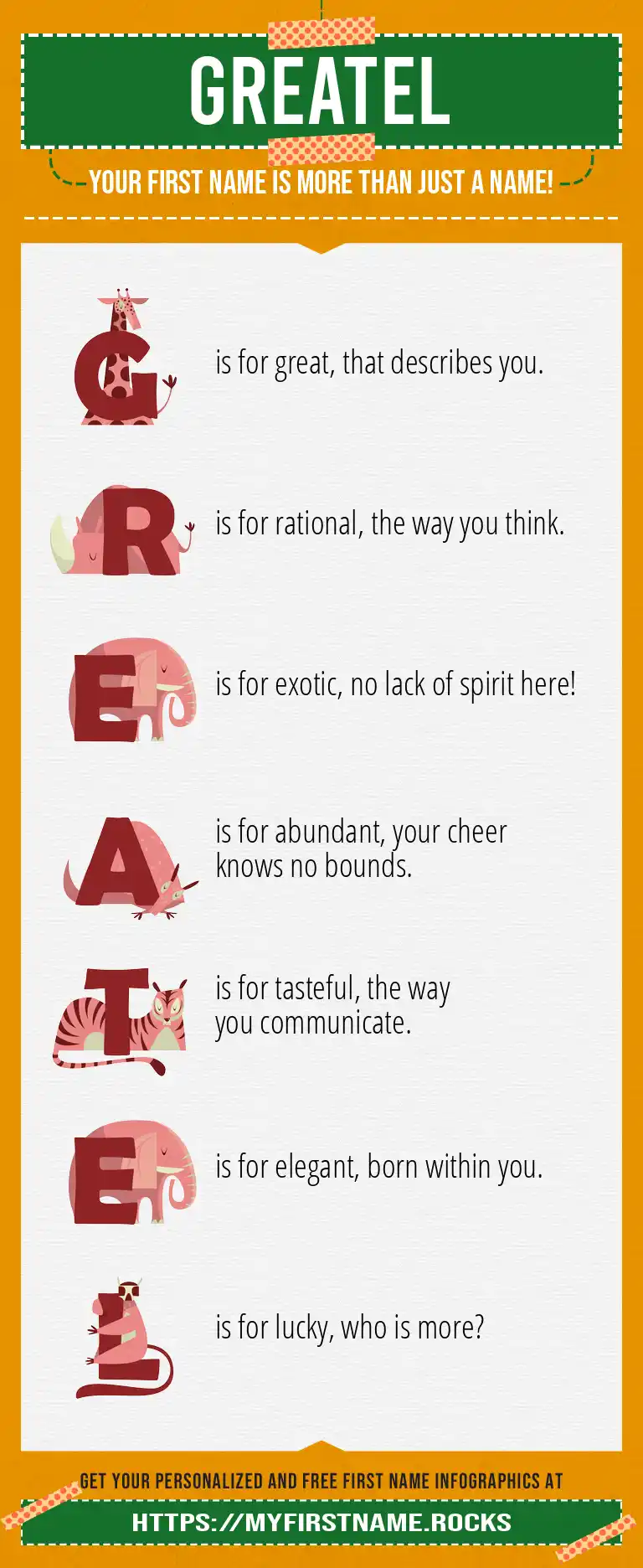 GREATEL

YOUR FIRST NAME IS MORE THAN JUST A NAME!

G is for great, that describes you.

R is for rational, the way you think.

E is for exotic, no lack of spirit here!

A is for abundant, your cheer knows no bounds.

T is for tasteful, the way you communicate.

E is for elegant, born within you.

L is for lucky, who is more?

GET YOUR PERSONALIZED AND FREE FIRST NAME INFOGRAPHICS AT

HTTPS://MYFIRSTNAME.ROCKS