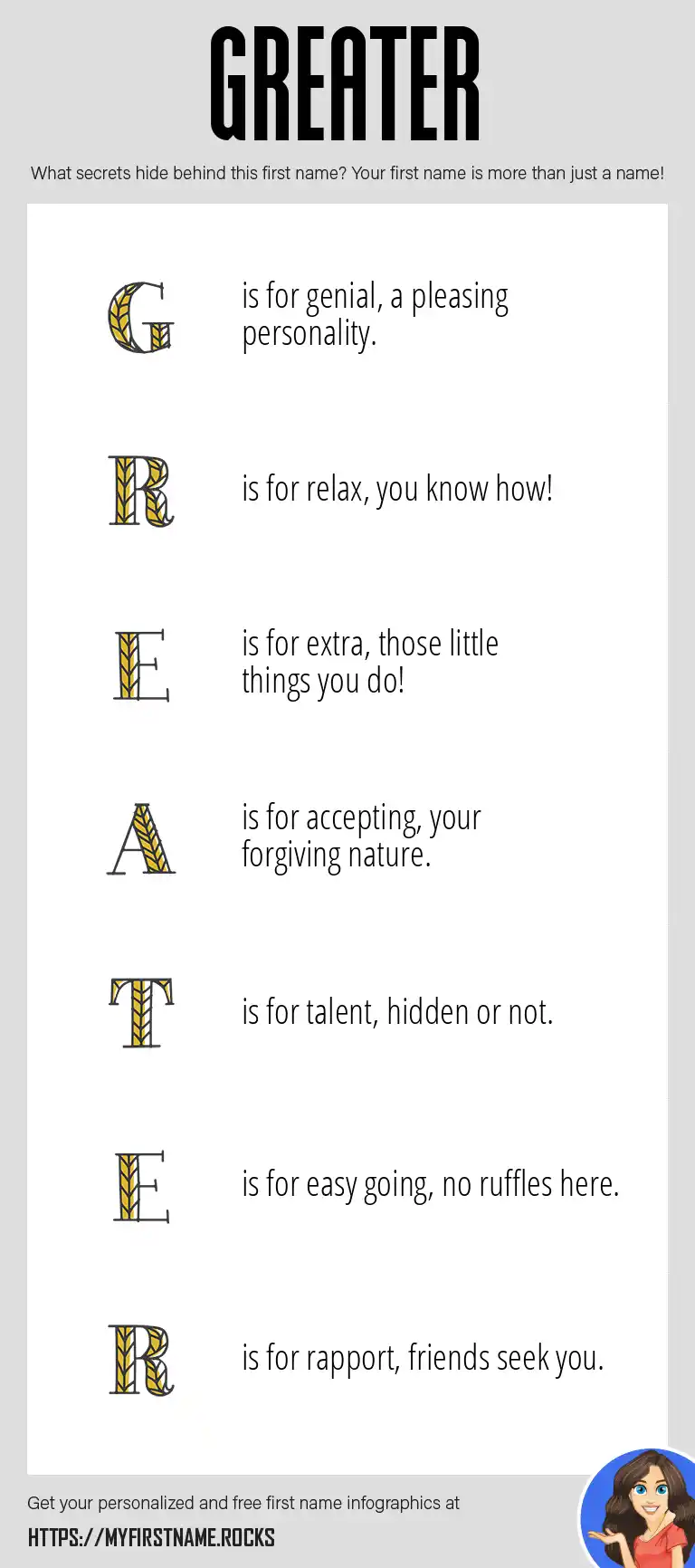 GREATER

What secrets hide behind this first name? Your first name is more than just a name!

G is for genial, a pleasing personality.

R is for relax, you know how!

E is for extra, those little things you do!

A is for accepting, your forgiving nature.

T is for talent, hidden or not.

E is for easy going, no ruffles here.

R is for rapport, friends seek you.

Get your personalized and free first name infographics at

HTTPS://MYFIRSTNAME.ROCKS