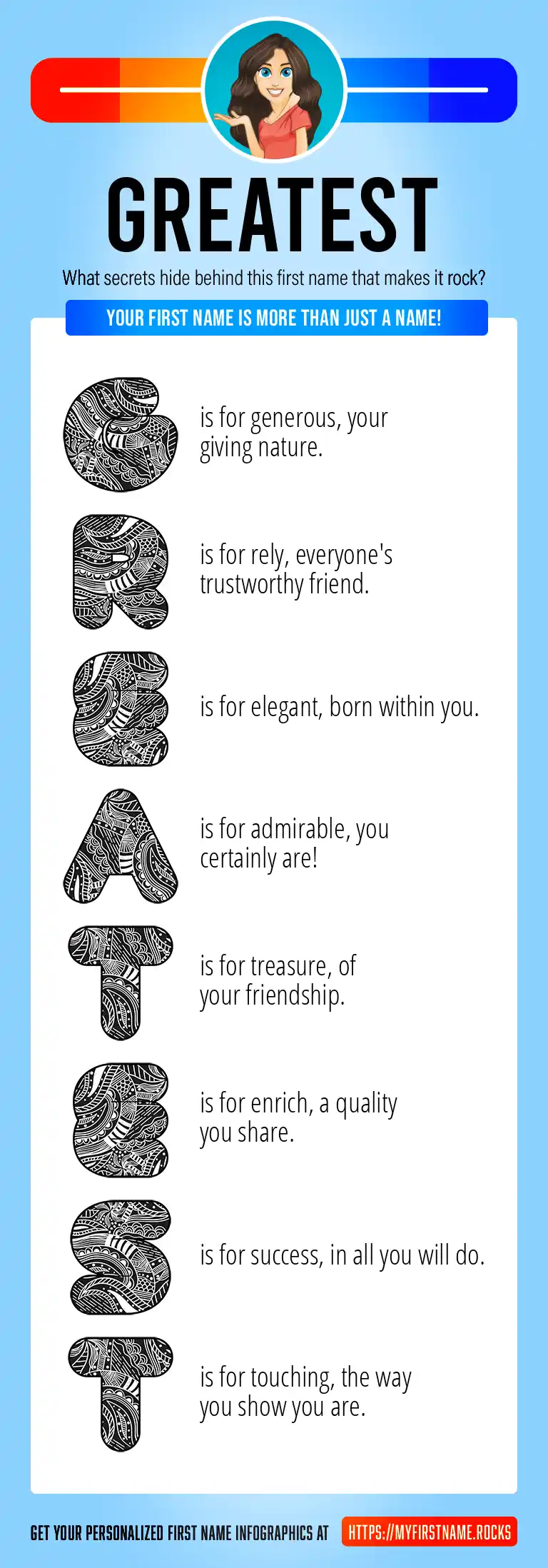 GREATEST

What secrets hide behind this first name that makes it rock?

YOUR FIRST NAME IS MORE THAN JUST A NAME!

G is for generous, your giving nature.

R is for rely, everyone's trustworthy friend.

E is for elegant, born within you.

A is for admirable, you certainly are!

T is for treasure, of your friendship.

E is for enrich, a quality you share.

S is for success, in all you will do.

T is for touching, the way you show you are.

GET YOUR PERSONALIZED FIRST NAME INFOGRAPHICS AT HTTPS://MYFIRSTNAME.ROCKS