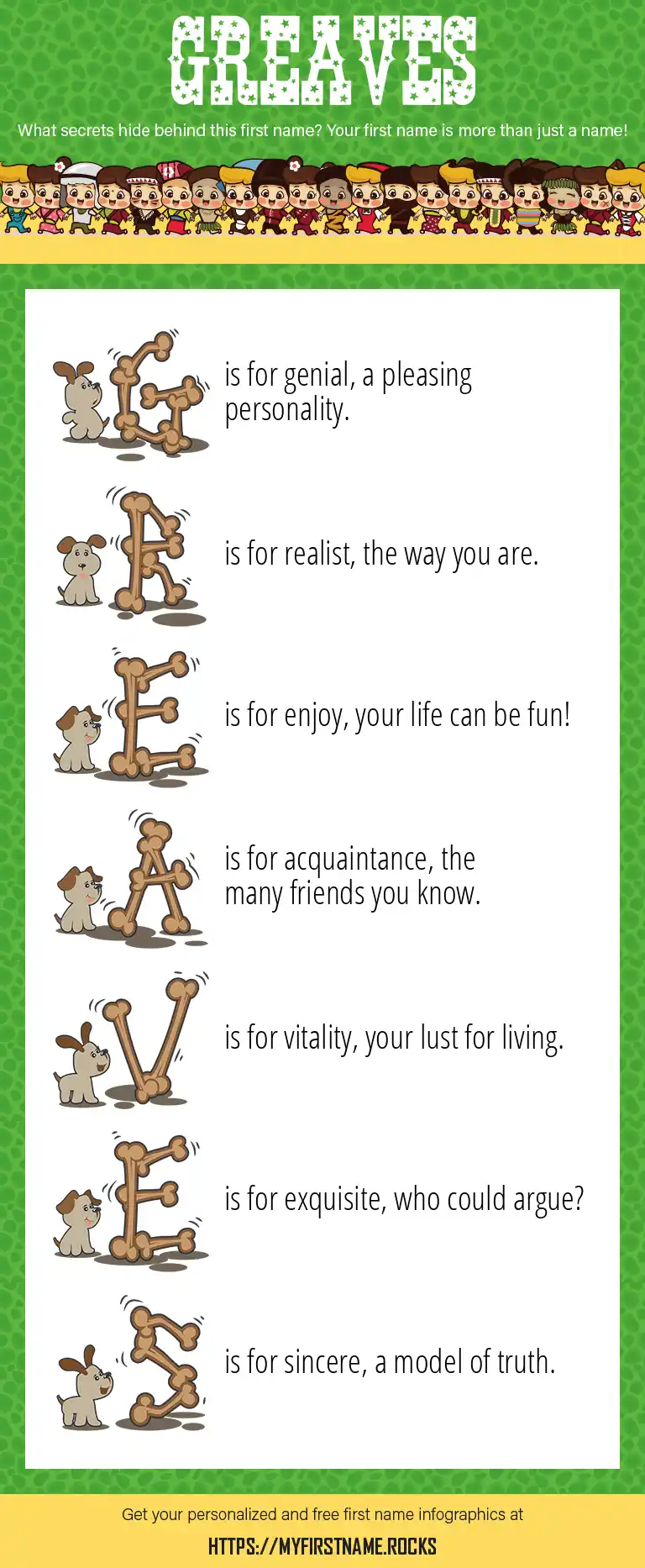 GREAVES

What secrets hide behind this first name? Your first name is more than just a name!

G is for genial, a pleasing personality.

R is for realist, the way you are.

E is for enjoy, your life can be fun!

A is for acquaintance, the many friends you know.

V is for vitality, your lust for living.

E is for exquisite, who could argue?

S is for sincere, a model of truth.

Get your personalized and free first name infographics at

HTTPS://MYFIRSTNAME.ROCKS