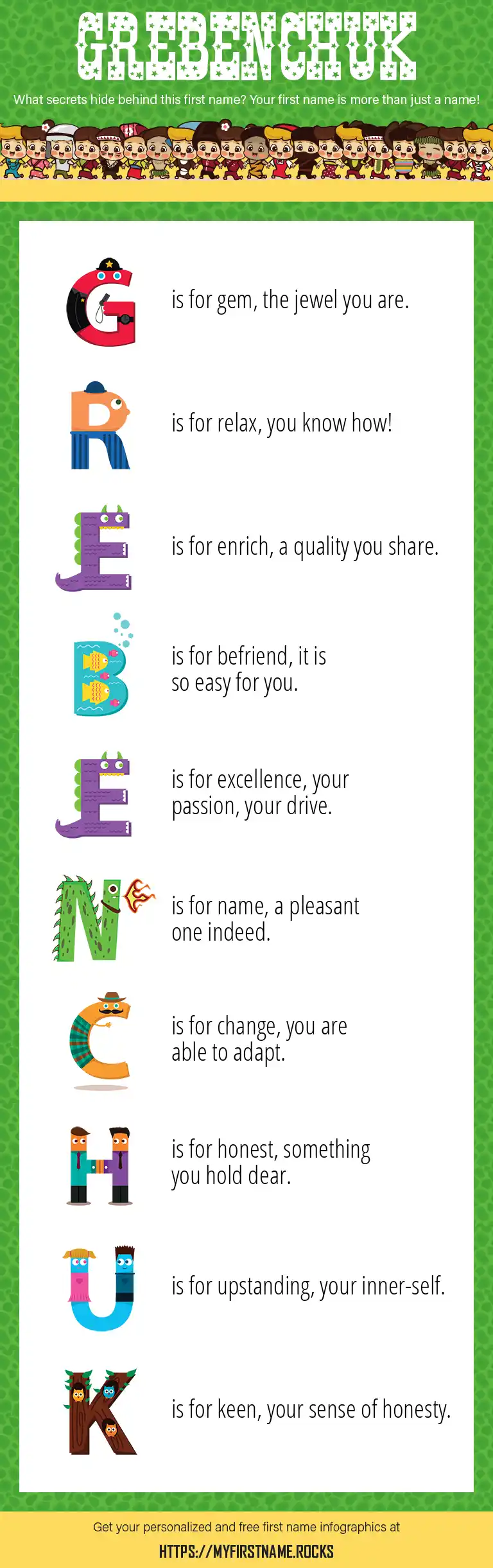 GREBENCHUK

What secrets hide behind this first name? Your first name is more than just a name!

G is for gem, the jewel you are.

R is for relax, you know how!

E is for enrich, a quality you share.

B is for befriend, it is so easy for you.

E is for excellence, your passion, your drive.

N is for name, a pleasant one indeed.

C is for change, you are able to adapt.

H is for honest, something you hold dear.

U is for upstanding, your inner-self.

K is for keen, your sense of honesty.

Get your personalized and free first name infographics at

HTTPS://MYFIRSTNAME.ROCKS