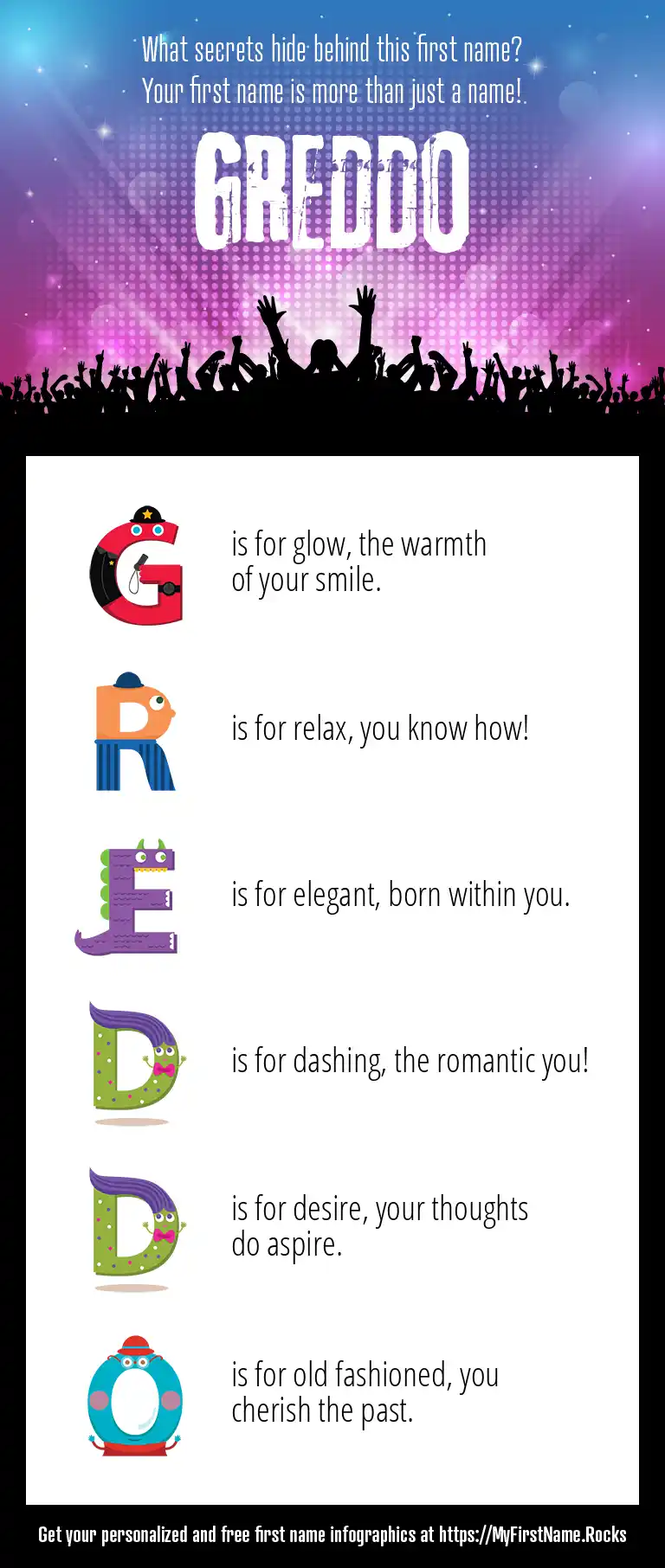 What secrets hide behind this first name?
Your first name is more than just a name!

GREDDO

G is for glow, the warmth of your smile.

R is for relax, you know how!

E is for elegant, born within you.

D is for dashing, the romantic you!

D is for desire, your thoughts do aspire.

O is for old fashioned, you cherish the past.

Get your personalized and free first name infographics at https://MyFirstName.Rocks