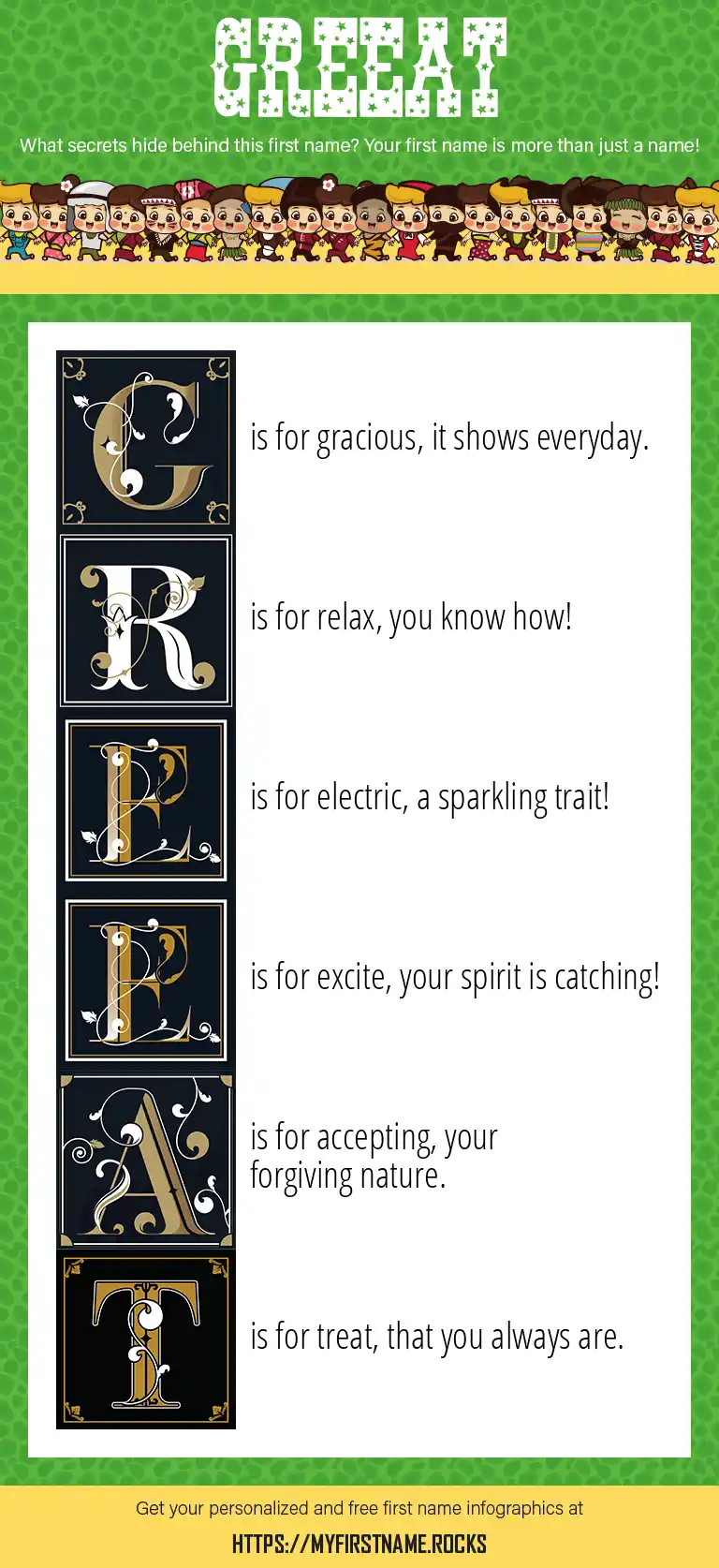 GREEAT

What secrets hide behind this first name? Your first name is more than just a name!

G is for gracious, it shows everyday.

R is for relax, you know how!

E is for electric, a sparkling trait!

E is for excite, your spirit is catching!

A is for accepting, your forgiving nature.

T is for treat, that you always are.

Get your personalized and free first name infographics at

HTTPS://MYFIRSTNAME.ROCKS