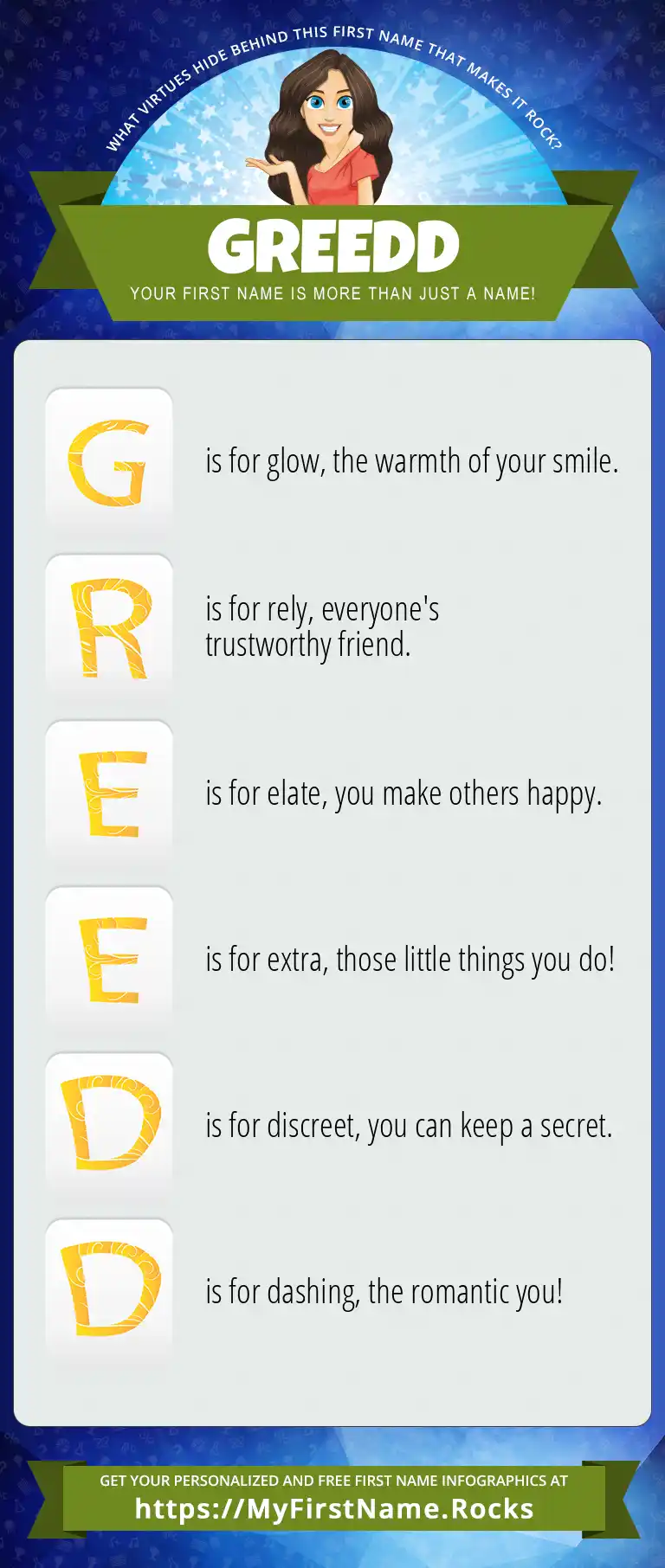 WHAT VIRTUES HIDE BEHIND THIS FIRST NAME THAT MAKES IT ROCK?

GREEDD

YOUR FIRST NAME IS MORE THAN JUST A NAME!

G is for glow, the warmth of your smile.

R is for rely, everyone's trustworthy friend.

E is for elate, you make others happy.

E is for extra, those little things you do!

D is for discreet, you can keep a secret.

D is for dashing, the romantic you!

GET YOUR PERSONALIZED AND FREE FIRST NAME INFOGRAPHICS AT

https://MyFirstName.Rocks