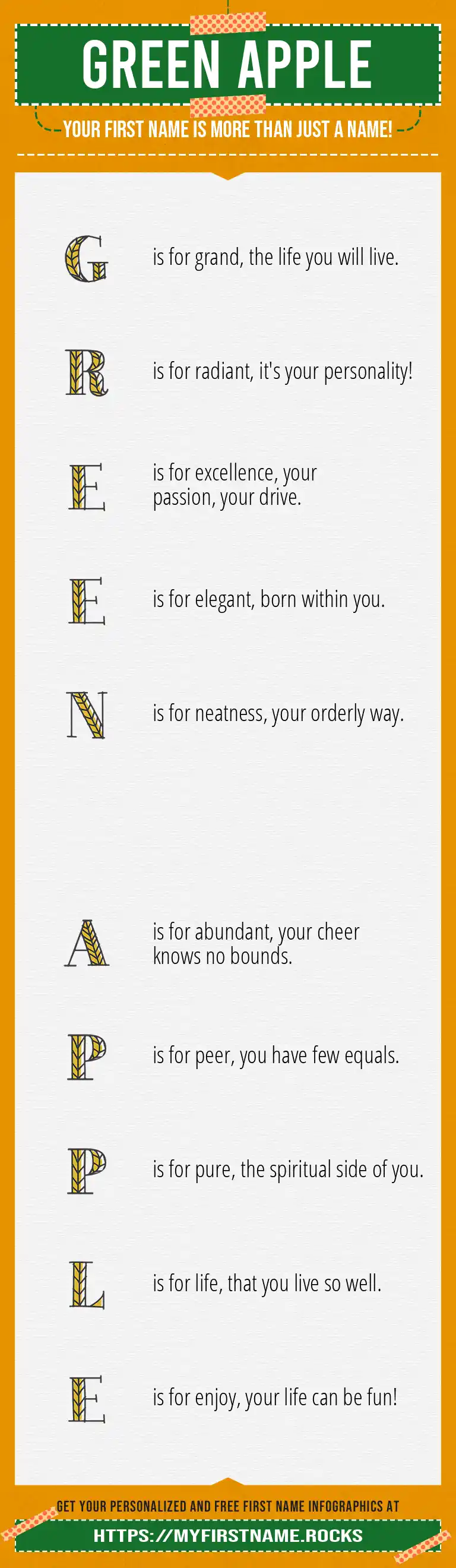 GREEN APPLE

YOUR FIRST NAME IS MORE THAN JUST A NAME!

G is for grand, the life you will live.

R is for radiant, it's your personality!

E is for excellence, your passion, your drive.

E is for elegant, born within you.

N is for neatness, your orderly way.

A is for abundant, your cheer knows no bounds.

P is for peer, you have few equals.

P is for pure, the spiritual side of you.

L is for life, that you live so well.

E is for enjoy, your life can be fun!

GET YOUR PERSONALIZED AND FREE FIRST NAME INFOGRAPHICS AT

HTTPS://MYFIRSTNAME.ROCKS