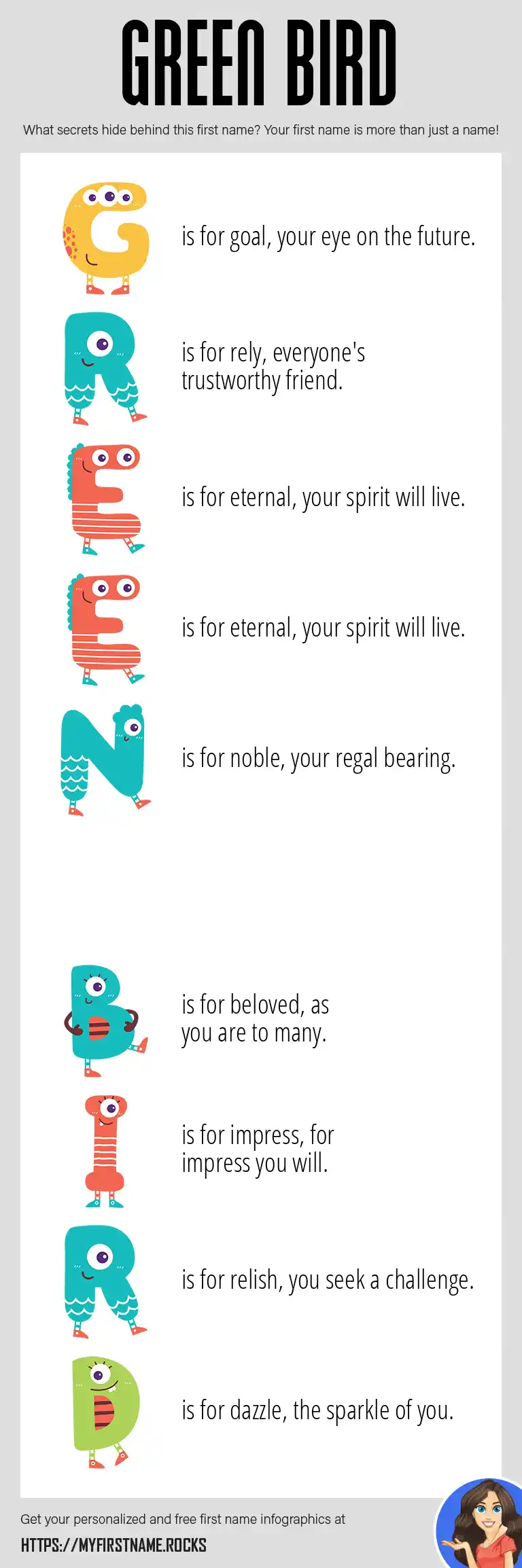 GREEN BIRD

What secrets hide behind this first name? Your first name is more than just a name!

G is for goal, your eye on the future.

R is for rely, everyone's trustworthy friend.

E is for eternal, your spirit will live.

E is for eternal, your spirit will live.

N is for noble, your regal bearing.

B is for beloved, as you are to many.

I is for impress, for impress you will.

R is for relish, you seek a challenge.

D is for dazzle, the sparkle of you.

Get your personalized and free first name infographics at

HTTPS://MYFIRSTNAME.ROCKS