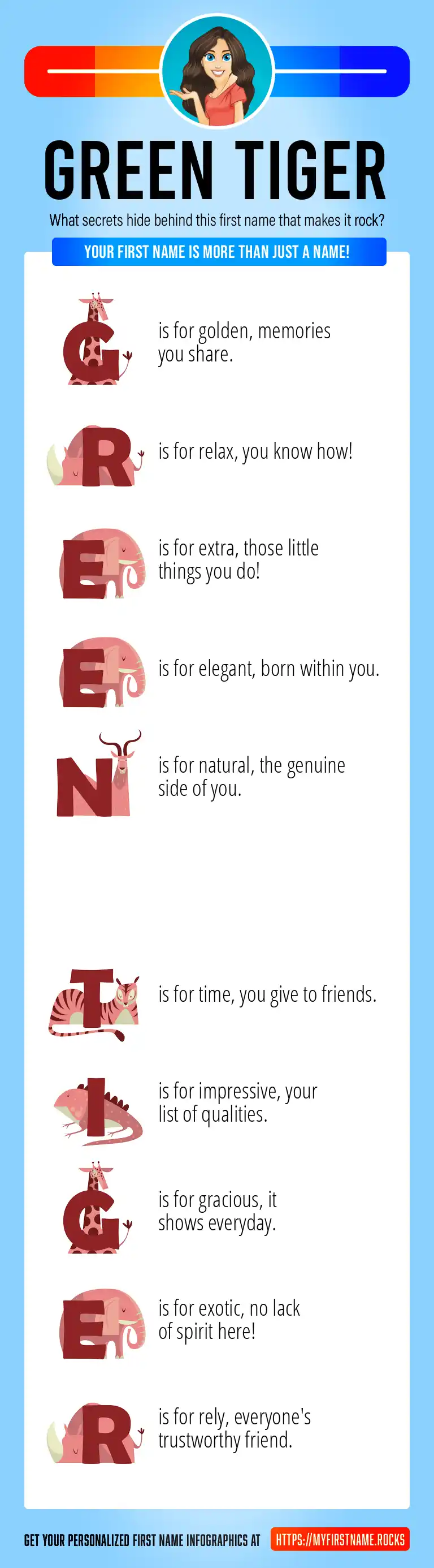 GREEN TIGER

What secrets hide behind this first name that makes it rock?

YOUR FIRST NAME IS MORE THAN JUST A NAME!

G is for golden, memories you share.

R is for relax, you know how!

E is for extra, those little things you do!

E is for elegant, born within you.

N is for natural, the genuine side of you.

T is for time, you give to friends.

I is for impressive, your list of qualities.

G is for gracious, it shows everyday.

E is for exotic, no lack of spirit here!

R is for rely, everyone's trustworthy friend.

GET YOUR PERSONALIZED FIRST NAME INFOGRAPHICS AT HTTPS://MYFIRSTNAME.ROCKS