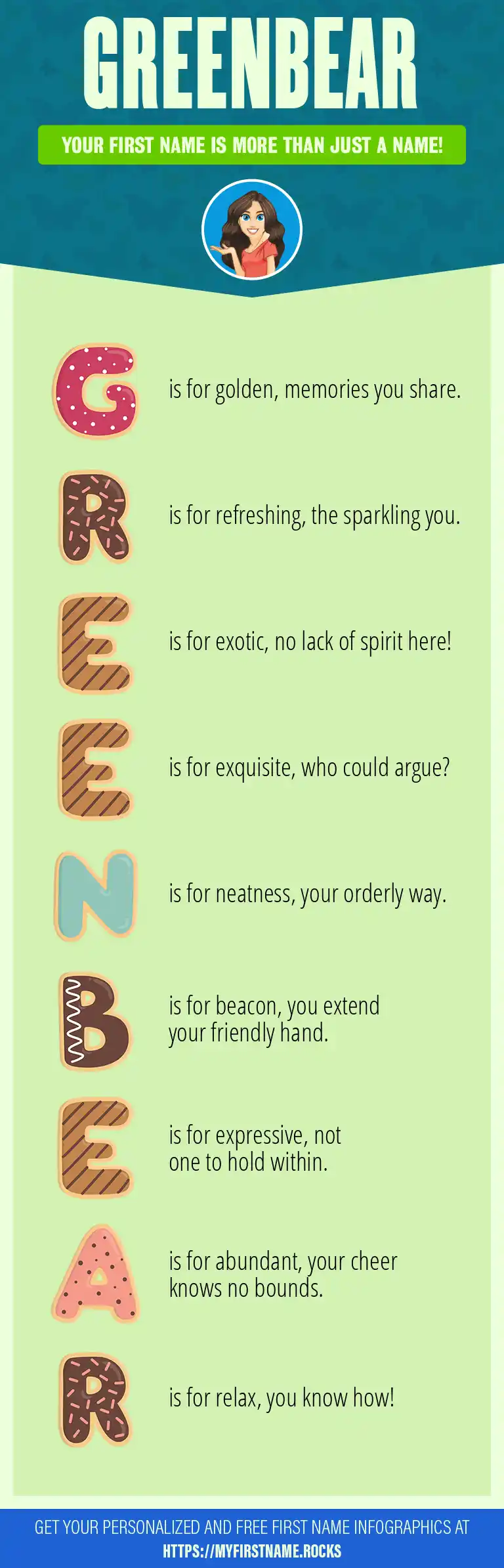 GREENBEAR

YOUR FIRST NAME IS MORE THAN JUST A NAME!

G is for golden, memories you share.

R is for refreshing, the sparkling you.

E is for exotic, no lack of spirit here!

E is for exquisite, who could argue?

N is for neatness, your orderly way.

B is for beacon, you extend your friendly hand.

E is for expressive, not one to hold within.

A is for abundant, your cheer knows no bounds.

R is for relax, you know how!

GET YOUR PERSONALIZED AND FREE FIRST NAME INFOGRAPHICS AT HTTPS://MYFIRSTNAME.ROCKS