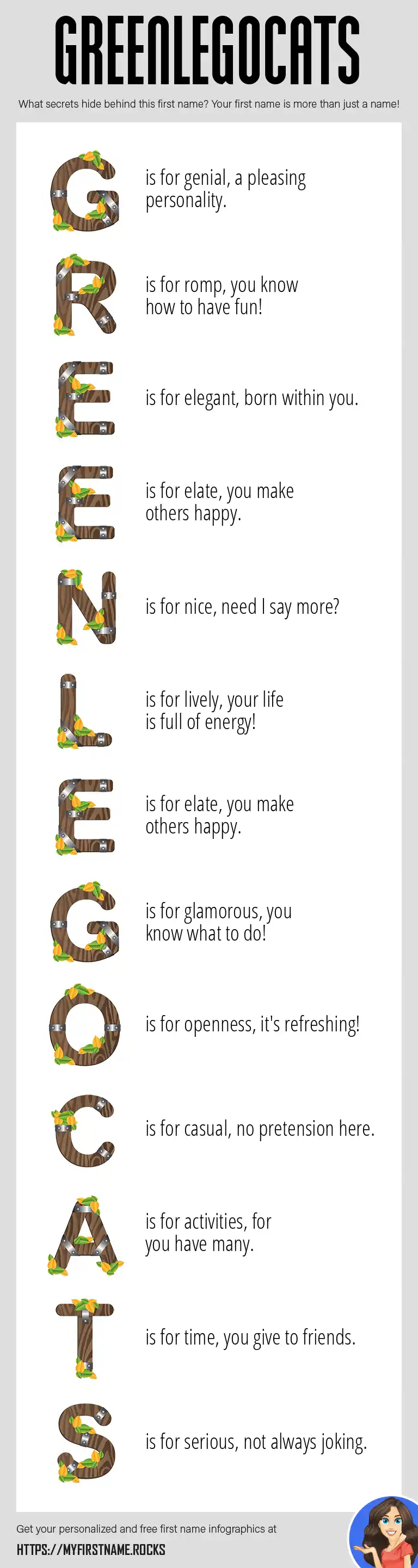 GREENLEGOCATS

What secrets hide behind this first name? Your first name is more than just a name!

G is for genial, a pleasing personality.

R is for romp, you know how to have fun!

E is for elegant, born within you.

E is for elate, you make others happy.

N is for nice, need I say more?

L is for lively, your life is full of energy!

E is for elate, you make others happy.

G is for glamorous, you know what to do!

O is for openness, it's refreshing!

C is for casual, no pretension here.

A is for activities, for you have many.

T is for time, you give to friends.

S is for serious, not always joking.

Get your personalized and free first name infographics at

HTTPS://MYFIRSTNAME.ROCKS