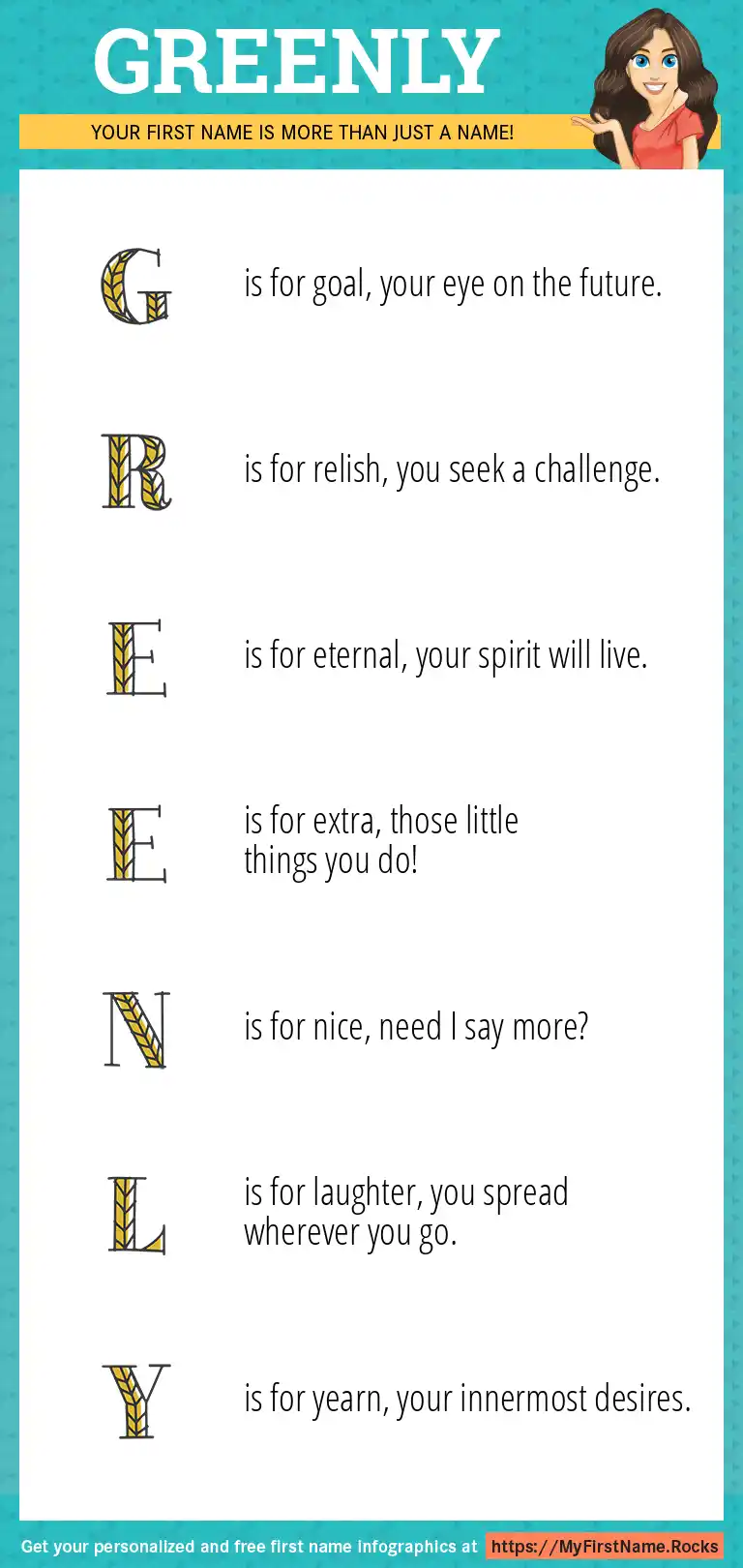 GREENLY

YOUR FIRST NAME IS MORE THAN JUST A NAME!

G is for goal, your eye on the future.

R is for relish, you seek a challenge.

E is for eternal, your spirit will live.

E is for extra, those little things you do!

N is for nice, need I say more?

L is for laughter, you spread wherever you go.

Y is for yearn, your innermost desires.

Get your personalized and free first name infographics at https://MyFirstName.Rocks