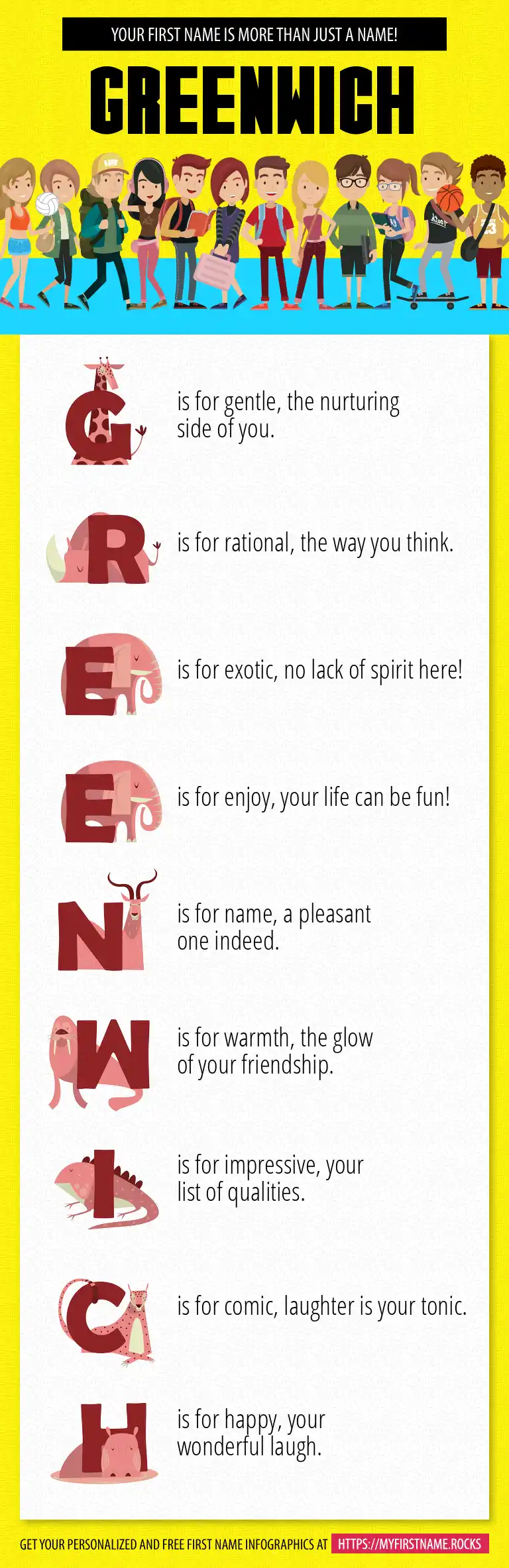 YOUR FIRST NAME IS MORE THAN JUST A NAME!

GREENWICH

G is for gentle, the nurturing side of you.

R is for rational, the way you think.

E is for exotic, no lack of spirit here!

E is for enjoy, your life can be fun!

N is for name, a pleasant one indeed.

W is for warmth, the glow of your friendship.

I is for impressive, your list of qualities.

C is for comic, laughter is your tonic.

H is for happy, your wonderful laugh.

GET YOUR PERSONALIZED AND FREE FIRST NAME INFOGRAPHICS AT HTTPS://MYFIRSTNAME.ROCKS