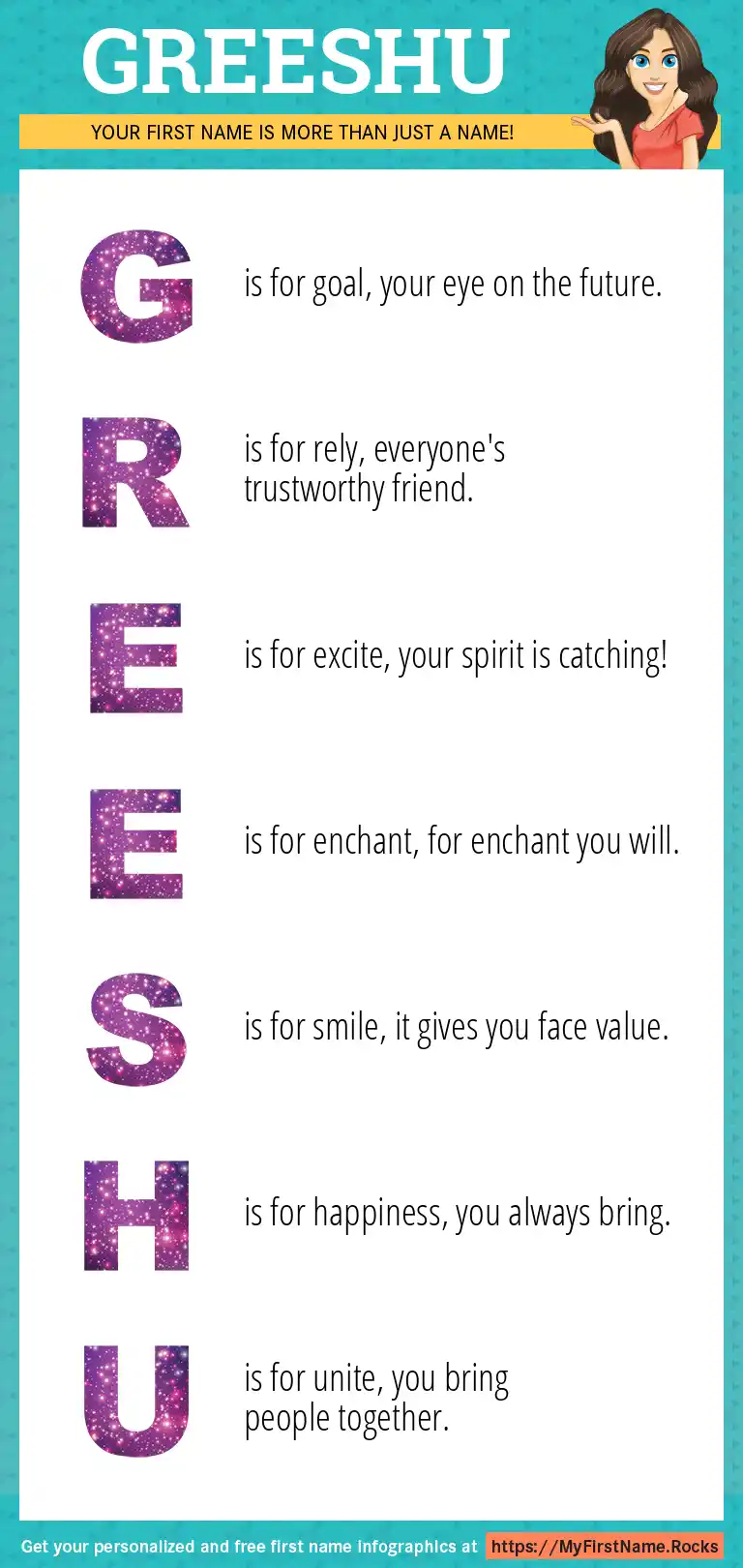 GREESHU

YOUR FIRST NAME IS MORE THAN JUST A NAME!

G is for goal, your eye on the future.

R is for rely, everyone's trustworthy friend.

E is for excite, your spirit is catching!

E is for enchant, for enchant you will.

S is for smile, it gives you face value.

H is for happiness, you always bring.

U is for unite, you bring people together.

Get your personalized and free first name infographics at https://MyFirstName.Rocks