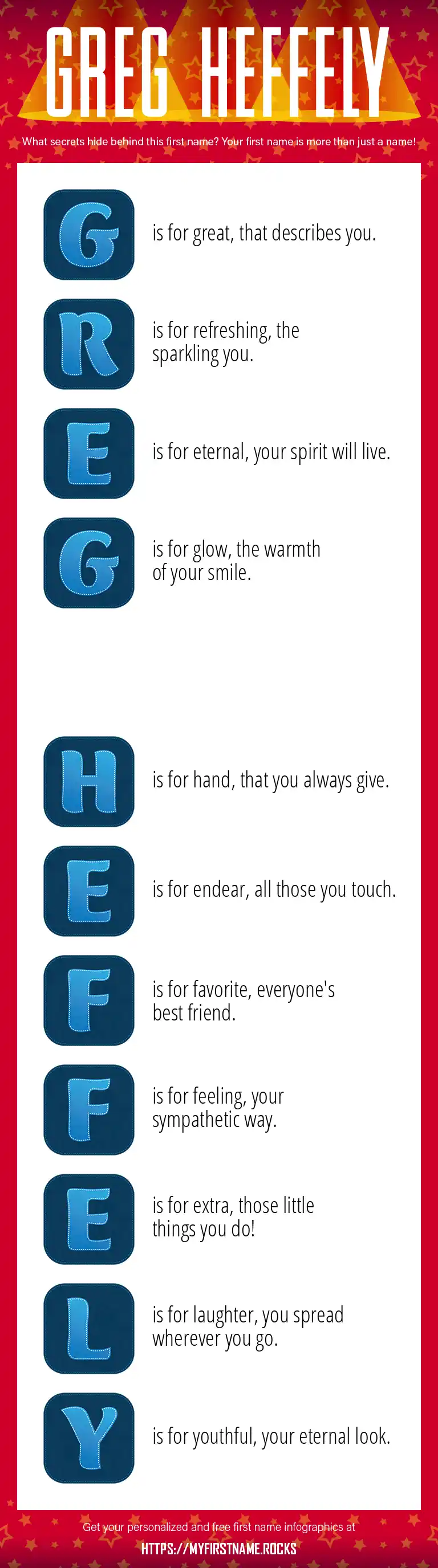 GREG HEFFELY

What secrets hide behind this first name? Your first name is more than just a name!

G is for great, that describes you.

R is for refreshing, the sparkling you.

E is for eternal, your spirit will live.

G is for glow, the warmth of your smile.

H is for hand, that you always give.

E is for endear, all those you touch.

F is for favorite, everyone's best friend.

F is for feeling, your sympathetic way.

E is for extra, those little things you do!

L is for laughter, you spread wherever you go.

Y is for youthful, your eternal look.

Get your personalized and free first name infographics at

HTTPS://MYFIRSTNAME.ROCKS