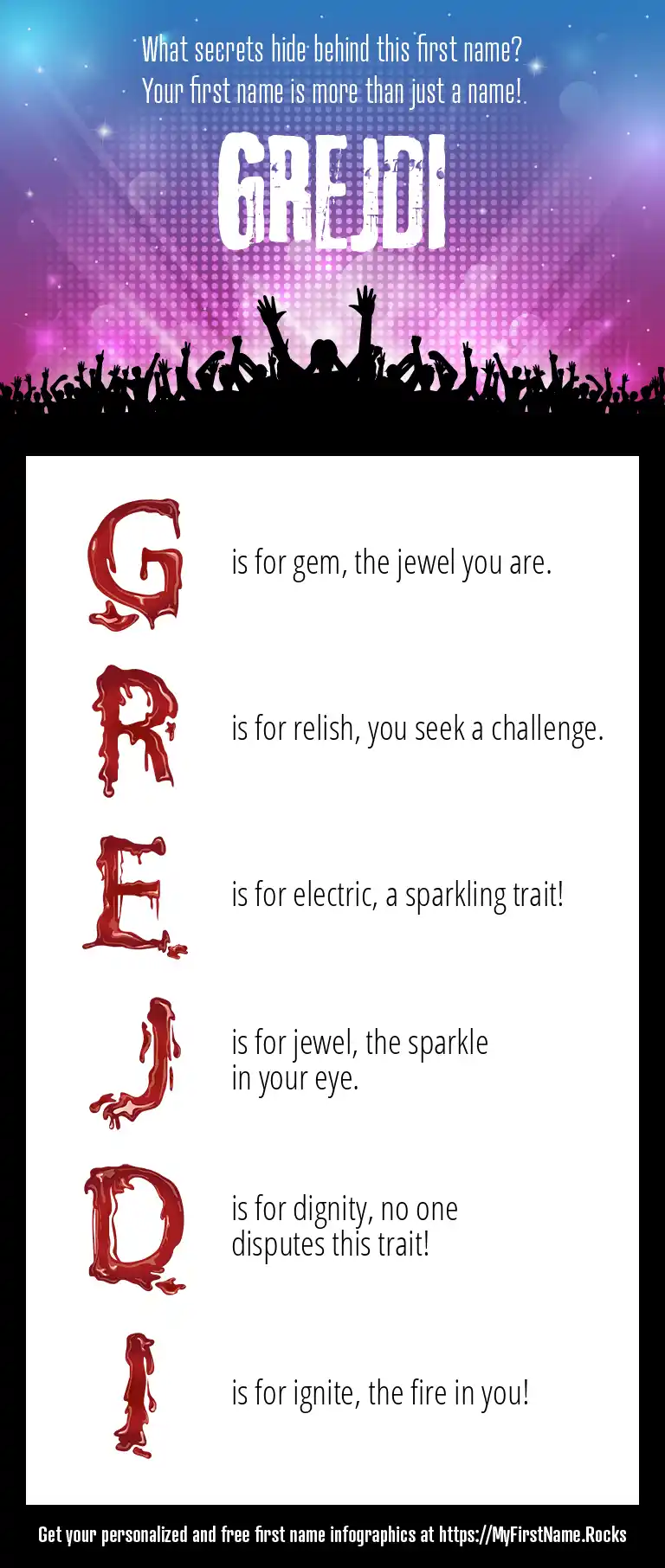 What secrets hide behind this first name?
Your first name is more than just a name!

GREJDI

G is for gem, the jewel you are.

R is for relish, you seek a challenge.

E is for electric, a sparkling trait!

J is for jewel, the sparkle in your eye.

D is for dignity, no one disputes this trait!

I is for ignite, the fire in you!

Get your personalized and free first name infographics at https://MyFirstName.Rocks